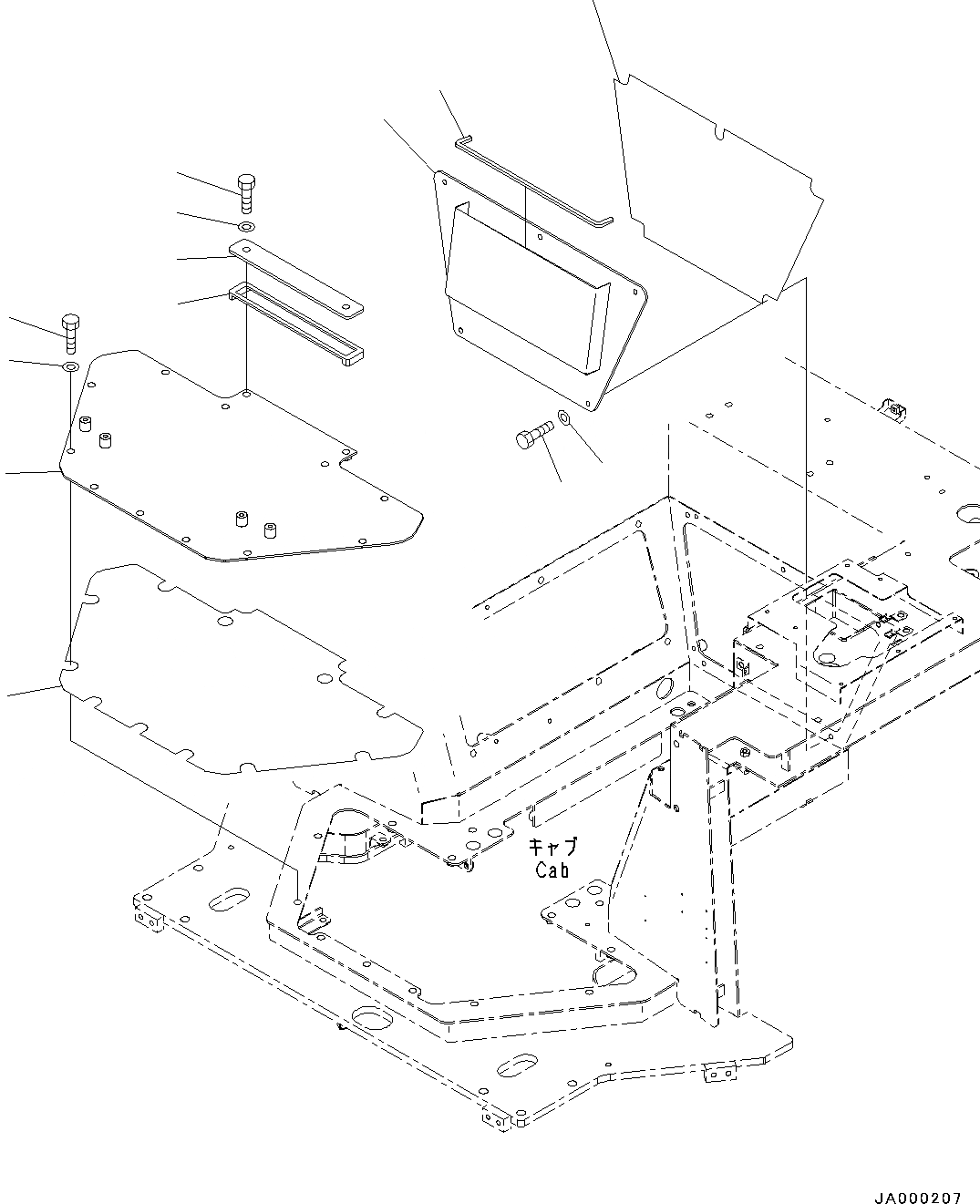 キャブ
Cab

JA000207