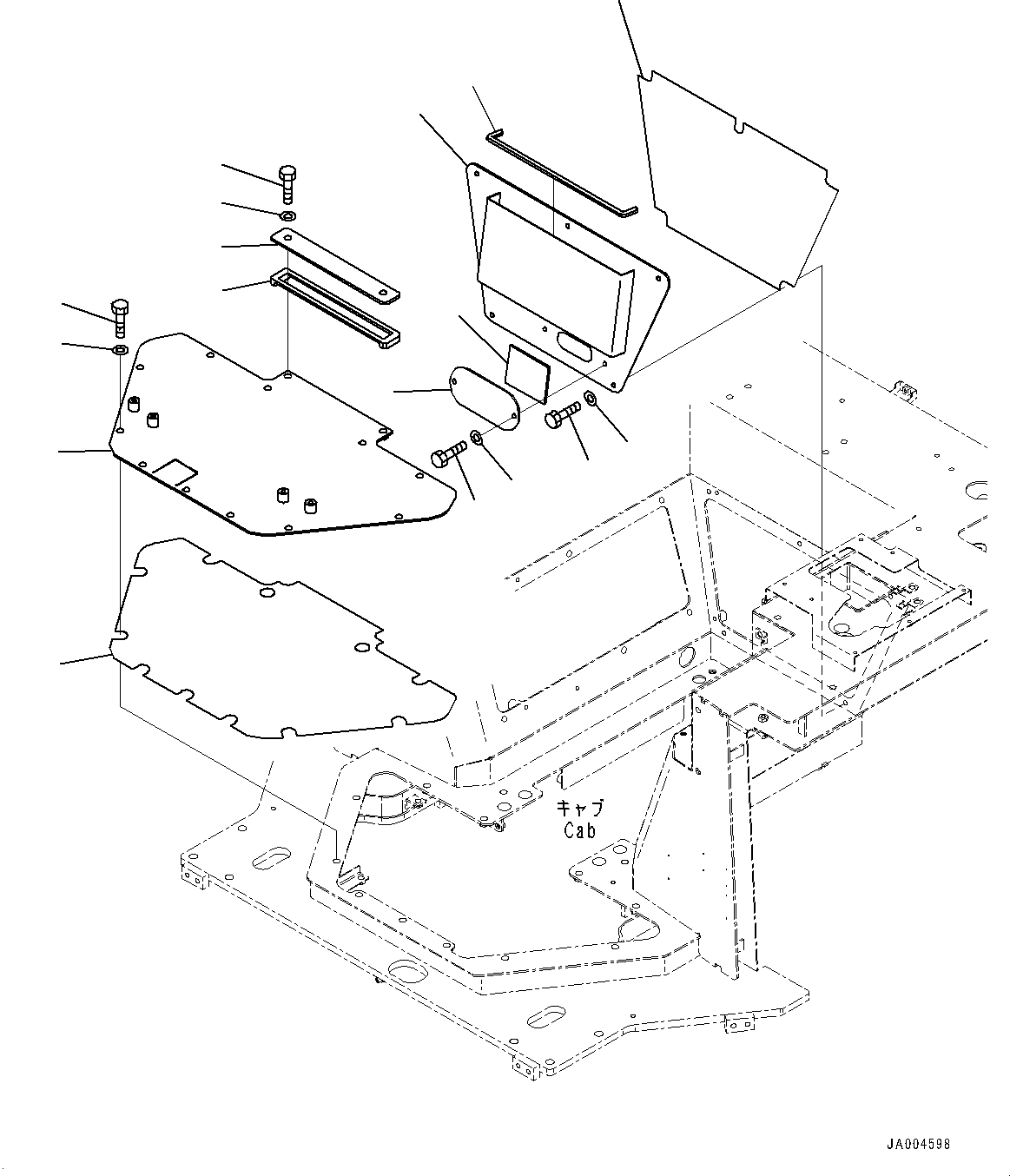 キャブ
Cab

JA004598