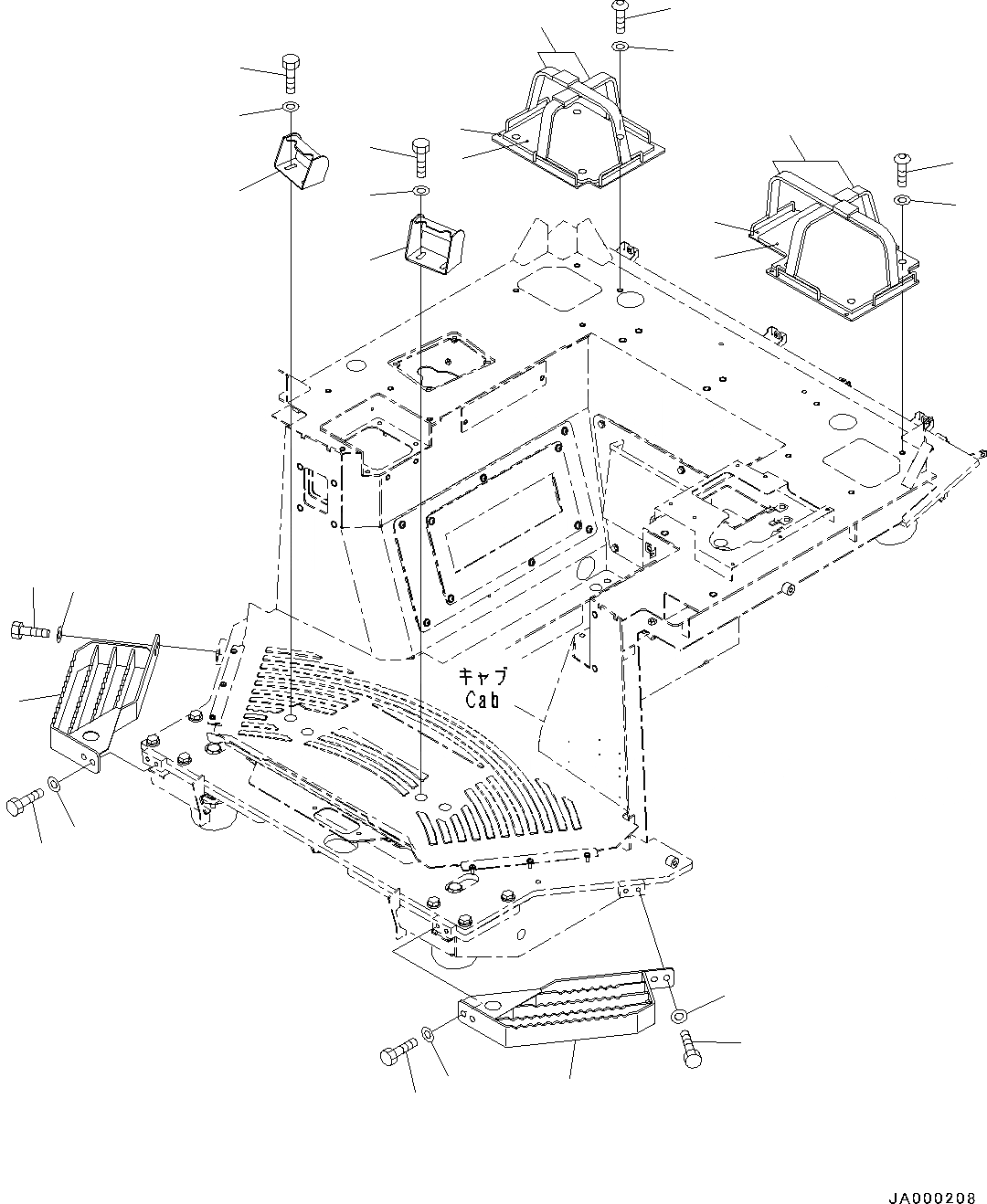 キャブ
Cab

JA000208