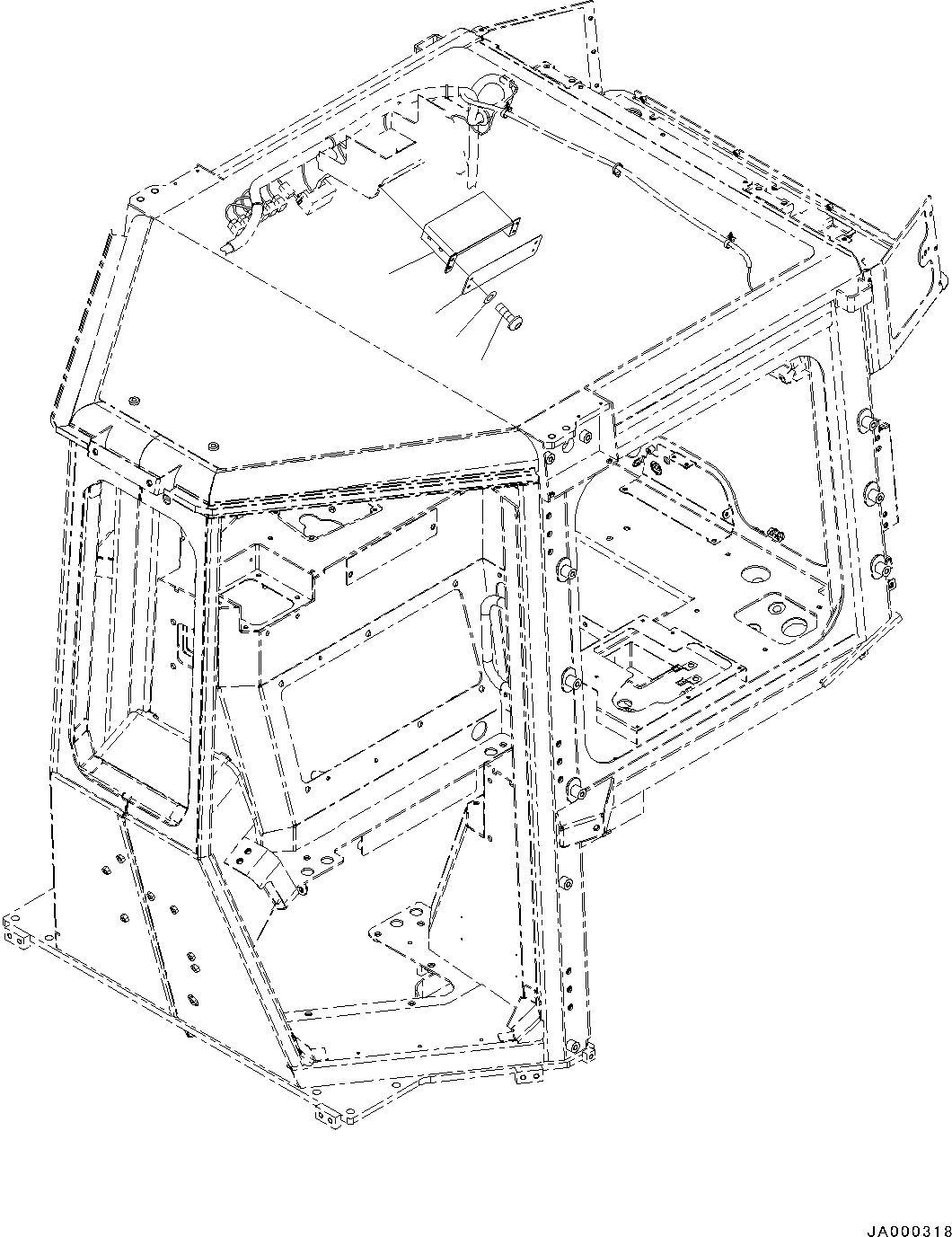 JA000318