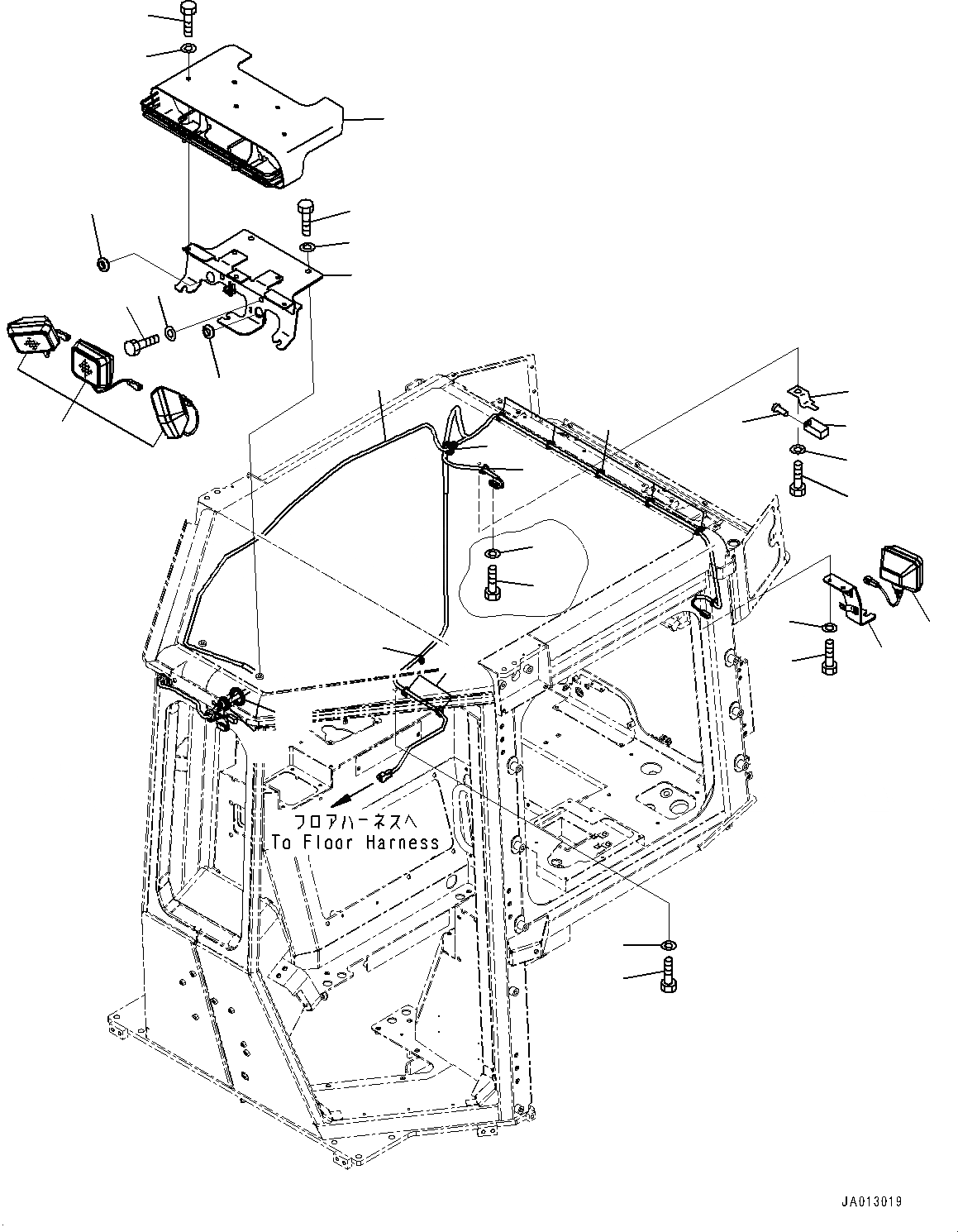 フロアハーネスへ
To Floor Harness

JA013019