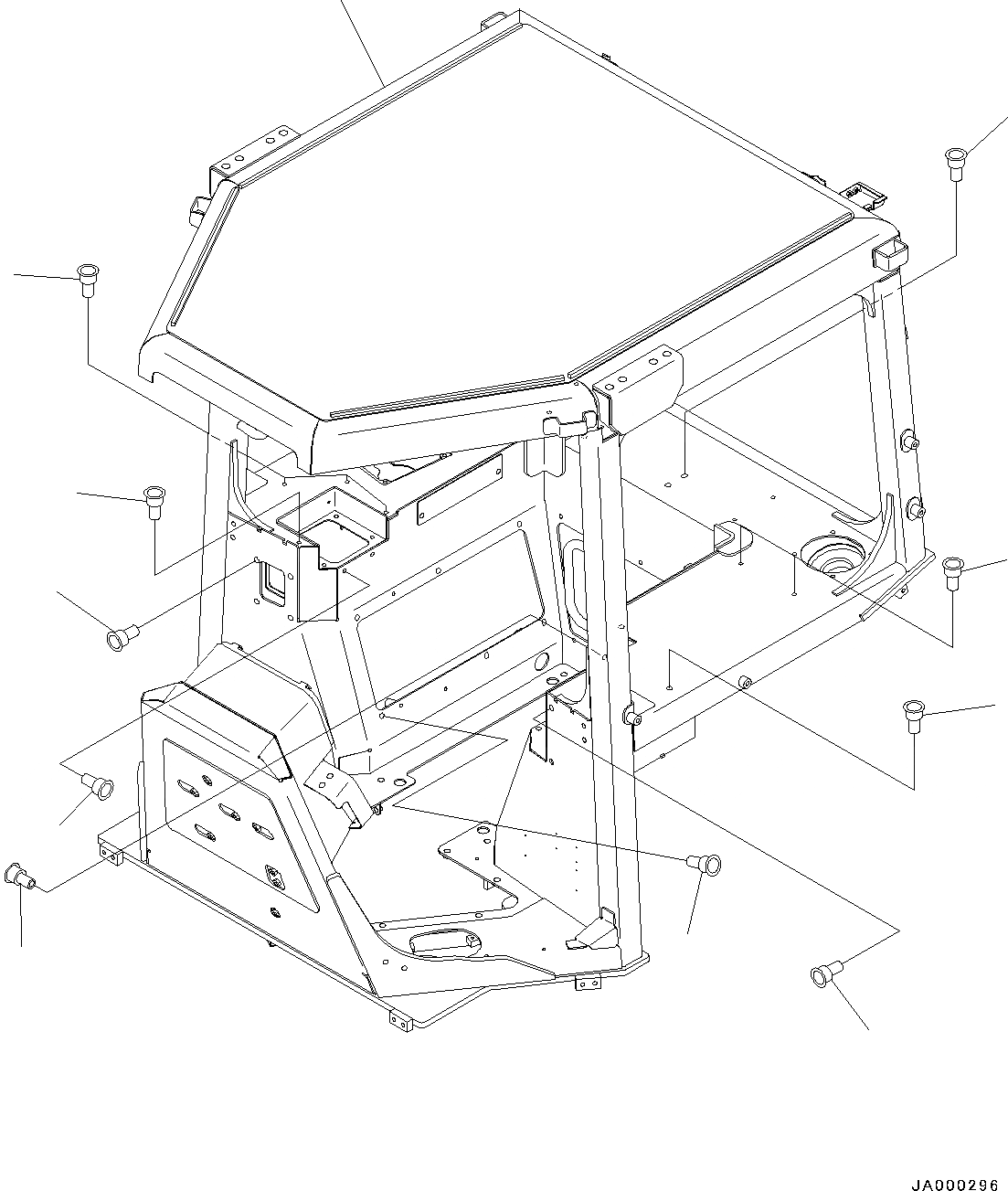 JA000296