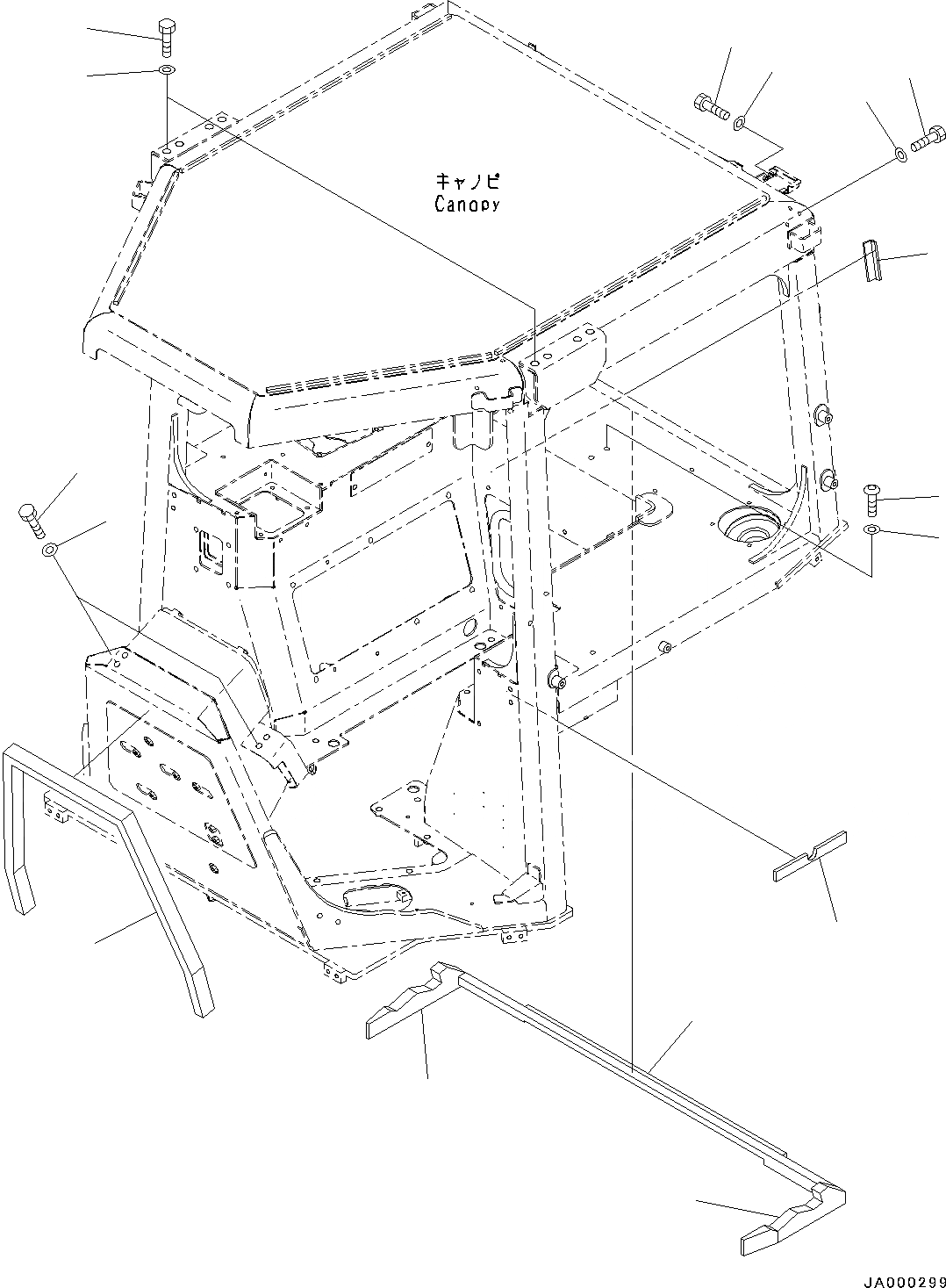 キャノピ
Canopy

JA000299