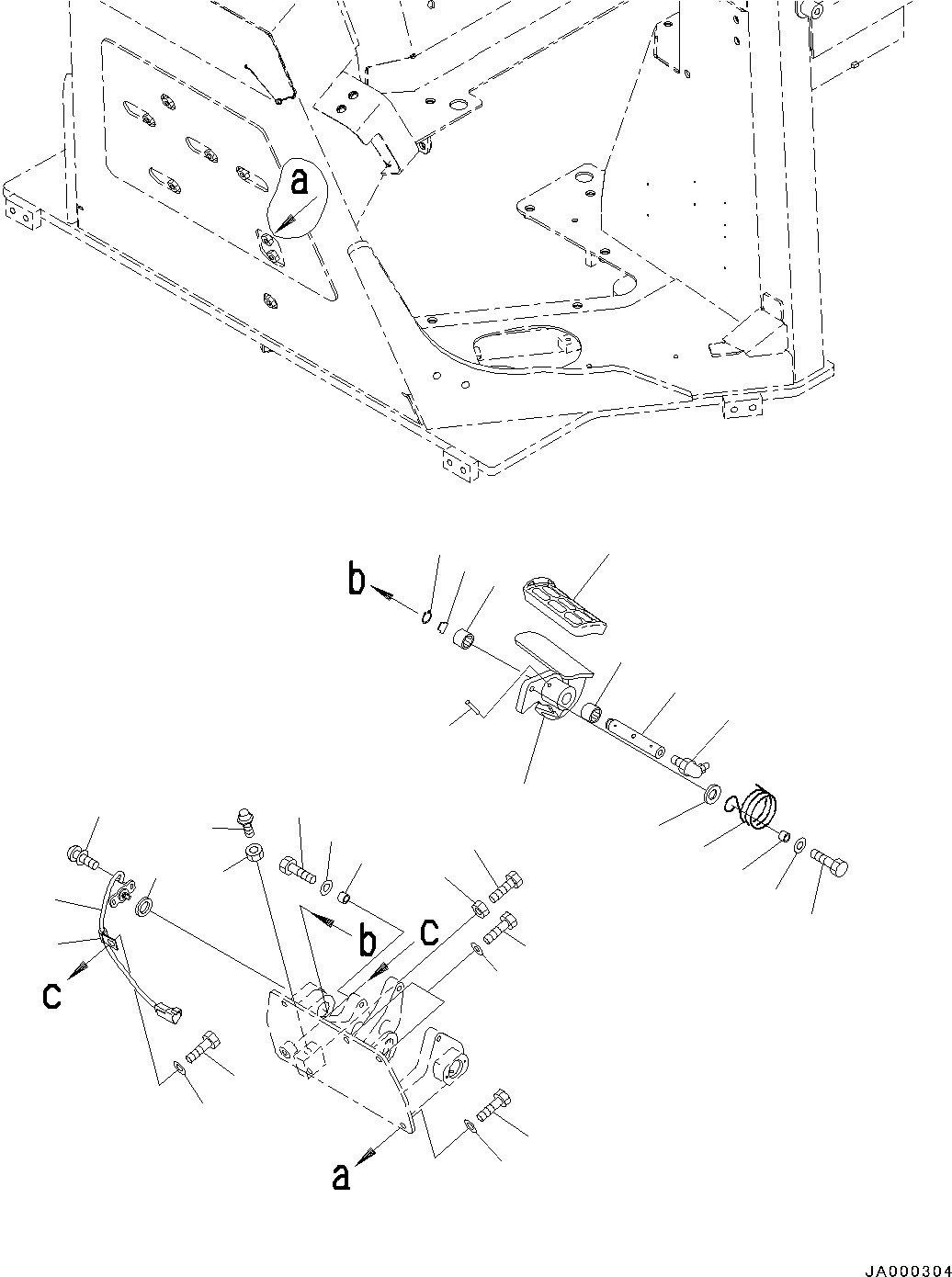 a

b

b

c

c

a

JA000304