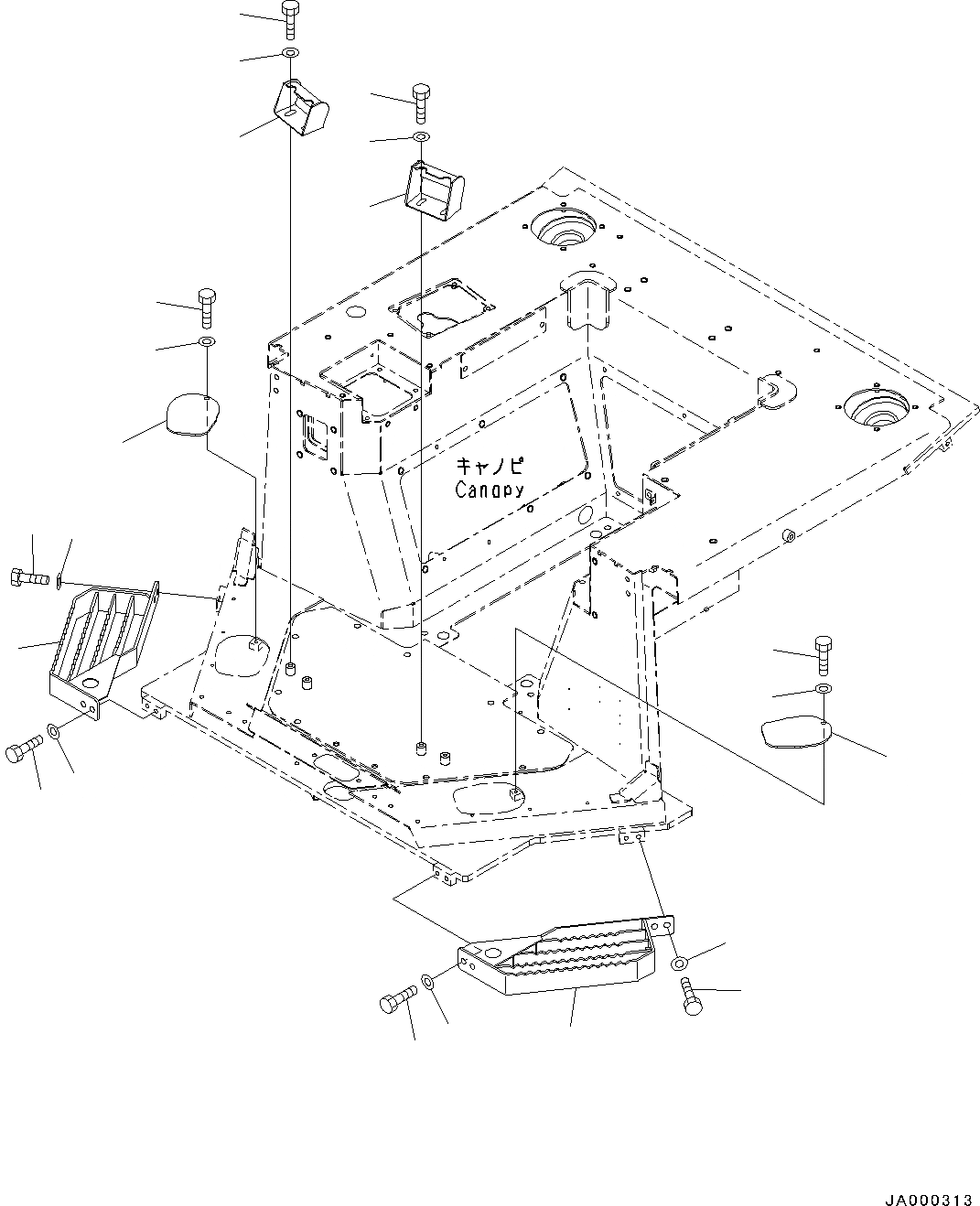 キャノピ
Canopy

JA000313