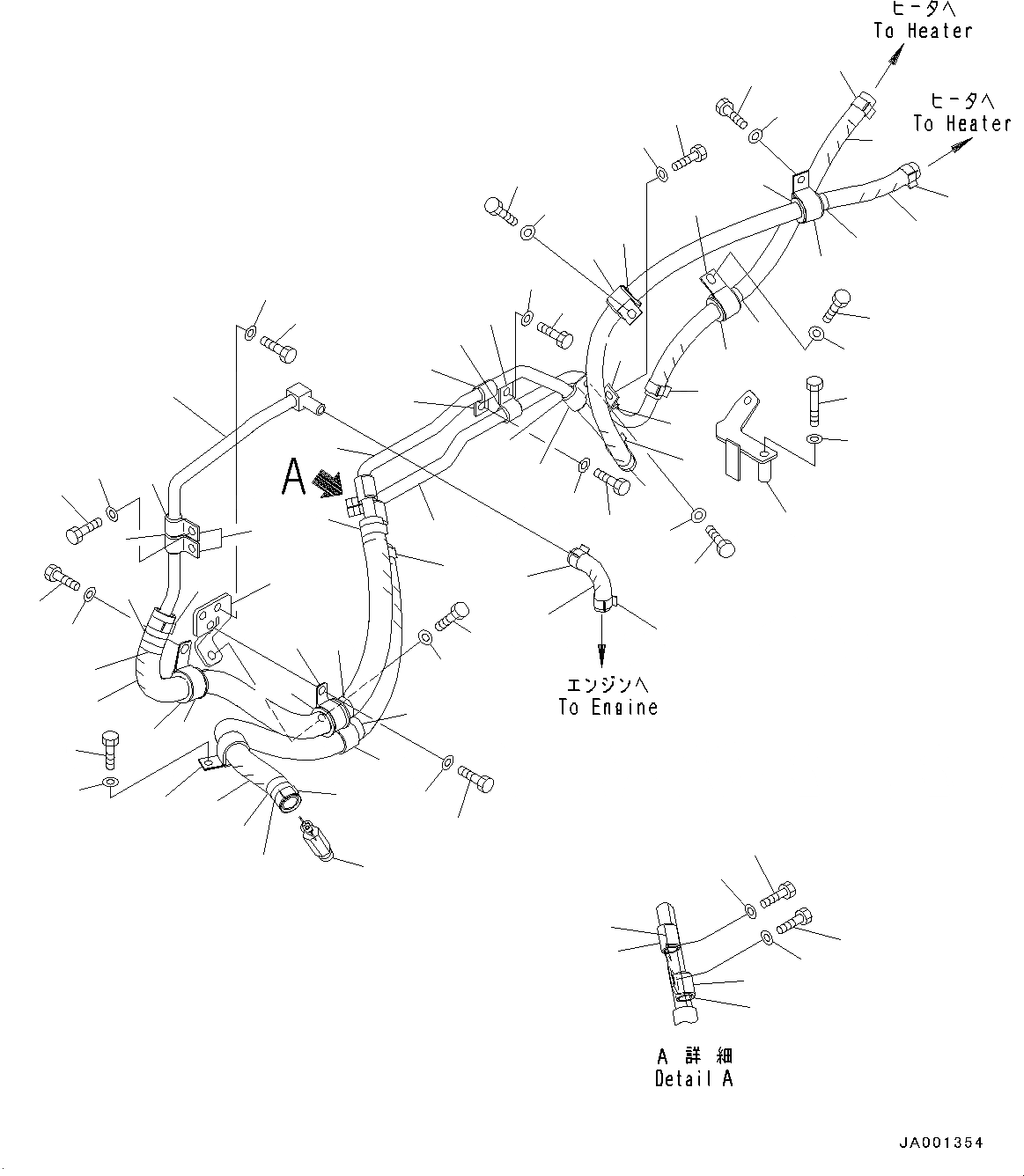 ヒータへ
To Heater

ヒータへ
To Heater

A

エンジンへ
To Engine

A 詳 細
Detail A

JA001354