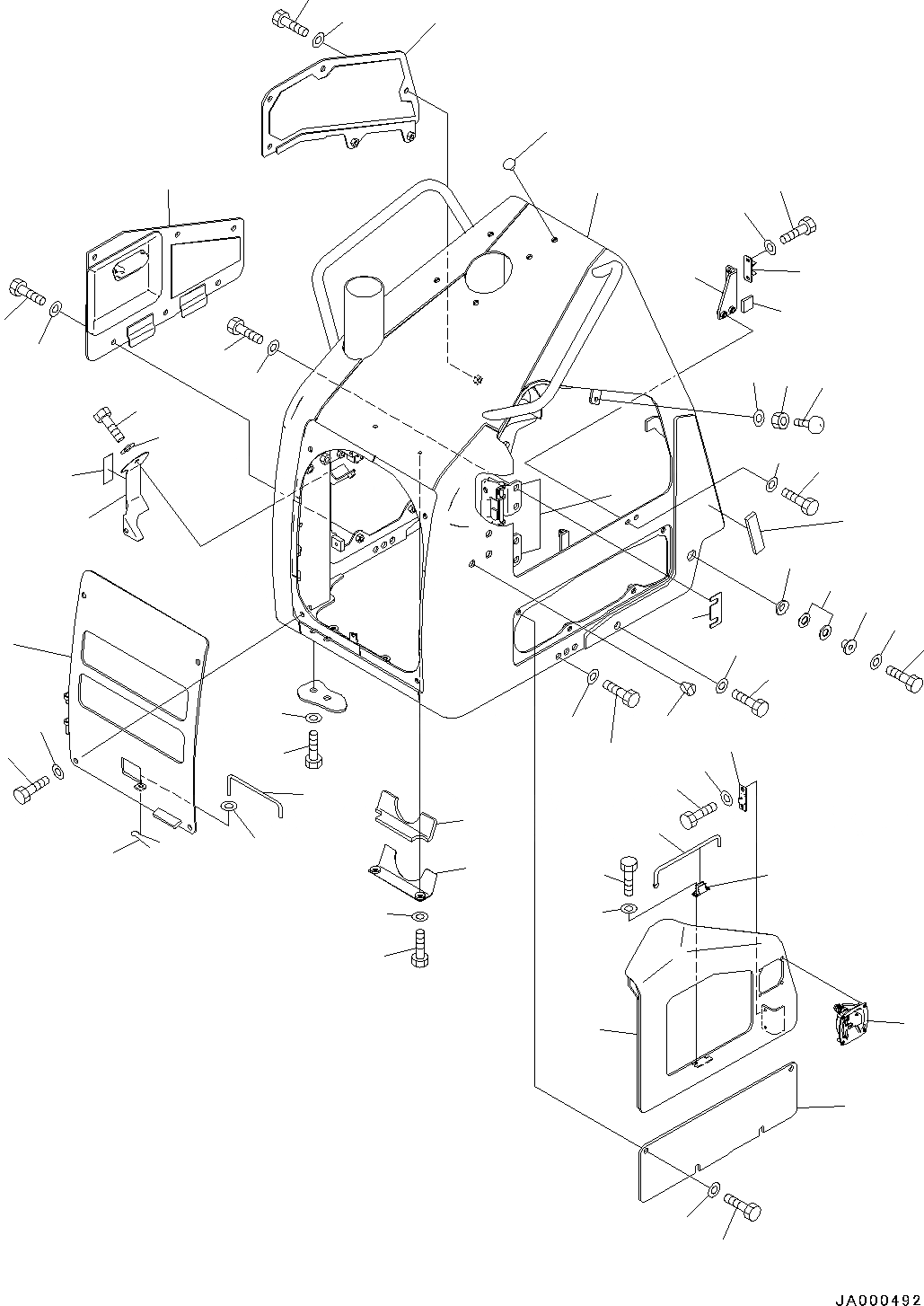 JA000492