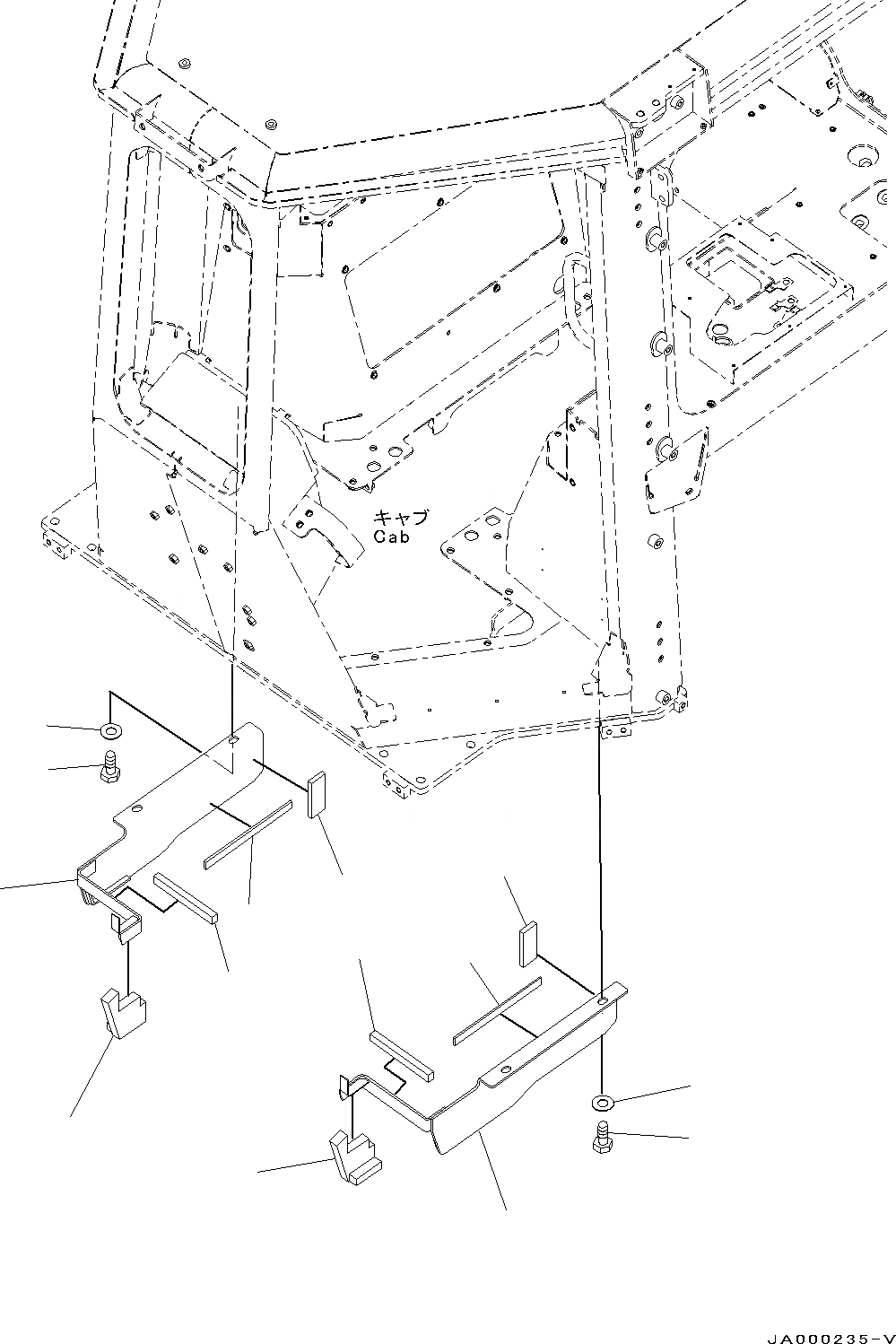 キャブ
Cab

JA000235-V