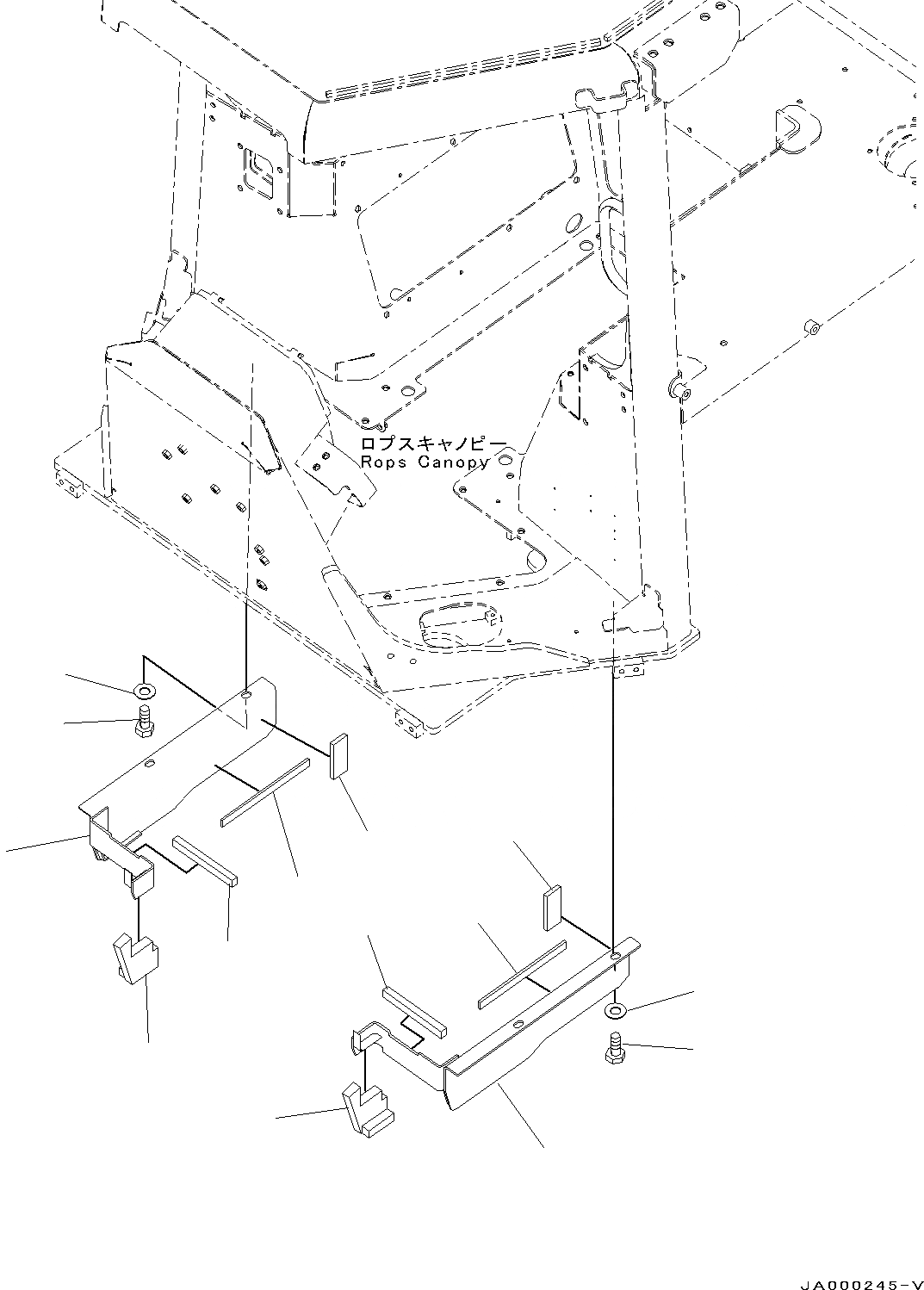 ロプスキャノピー
Rops Canopy

JA000245-V