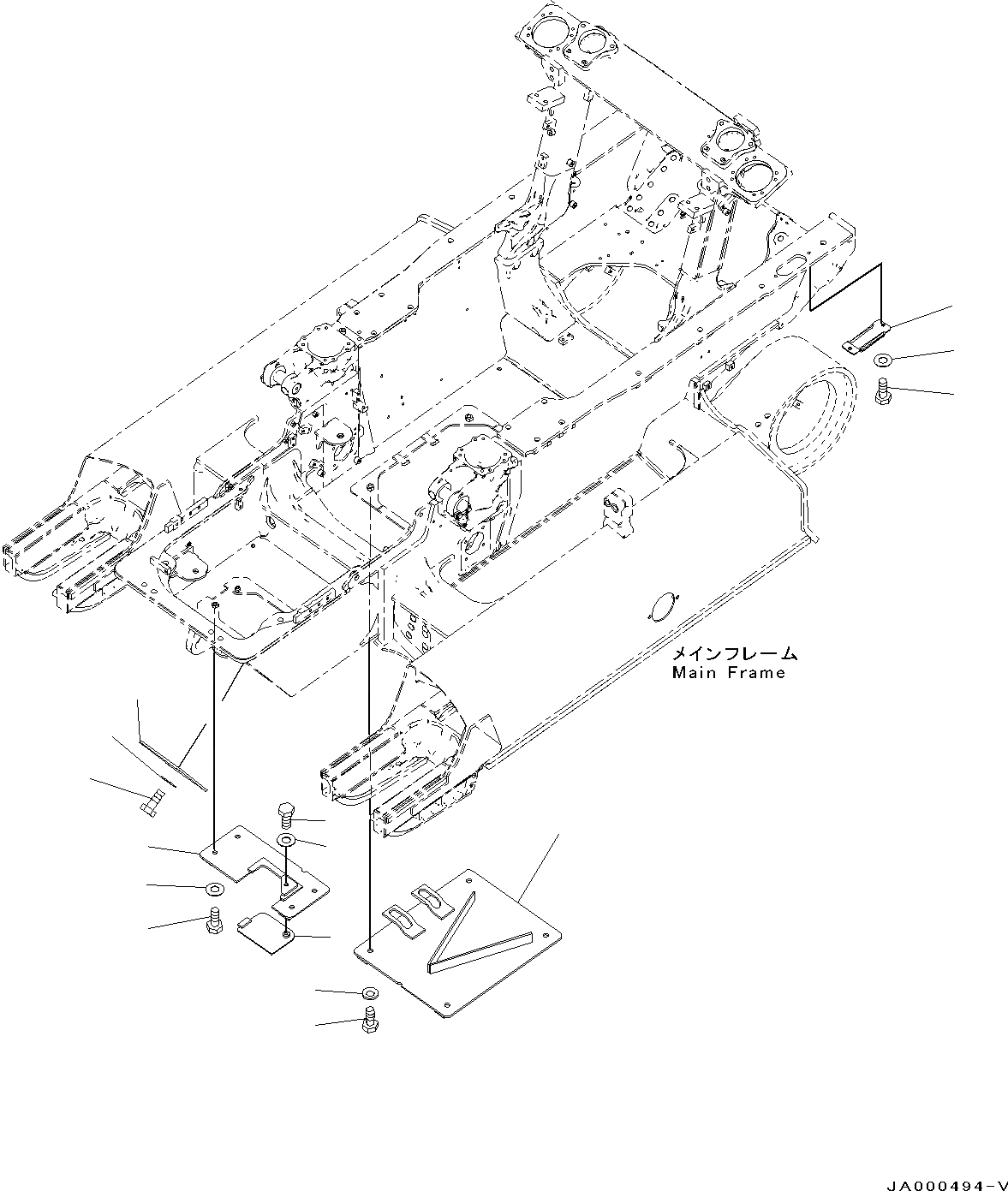 メインフレーム
Main Frame

JA000494-V