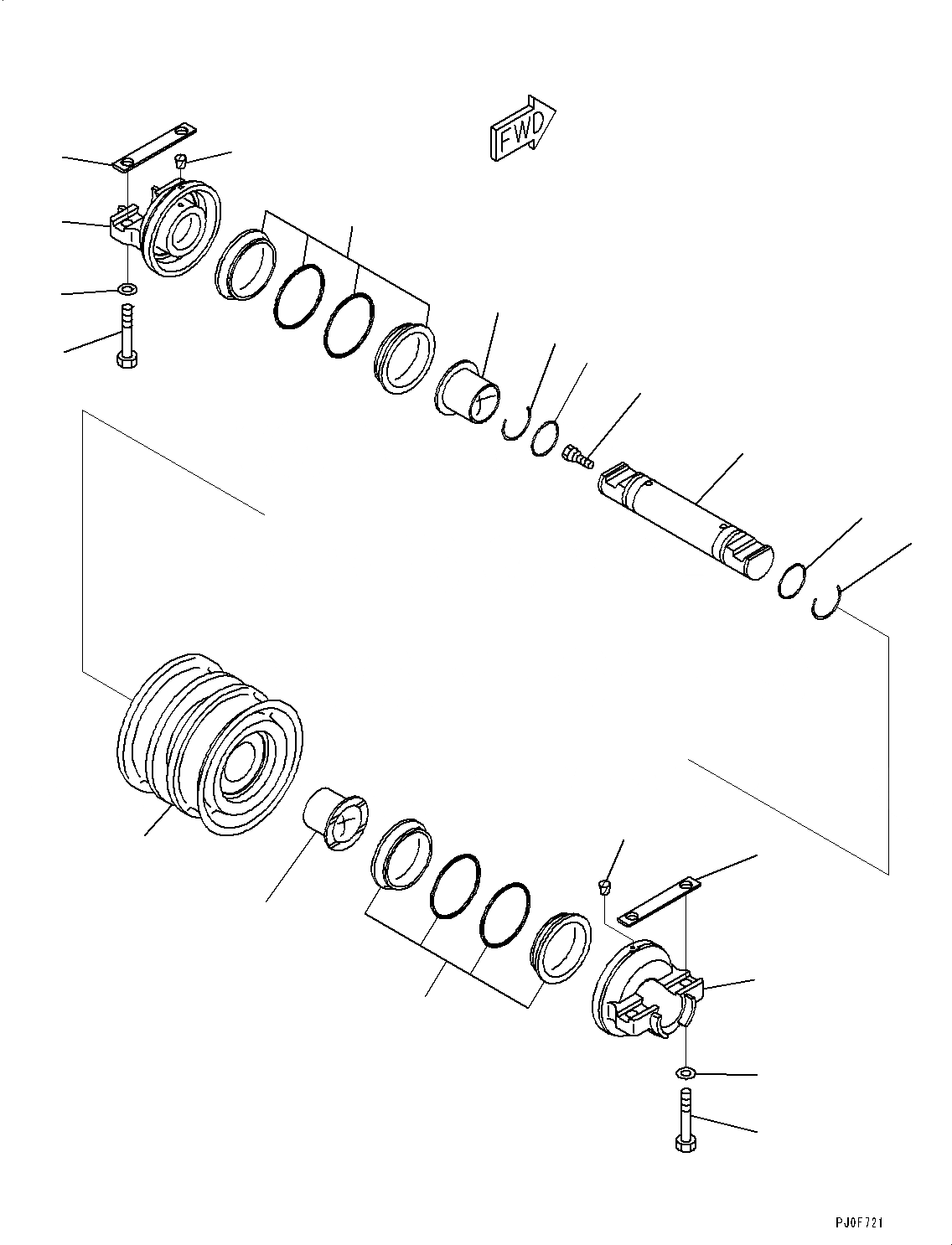 FWD

PJ0F721