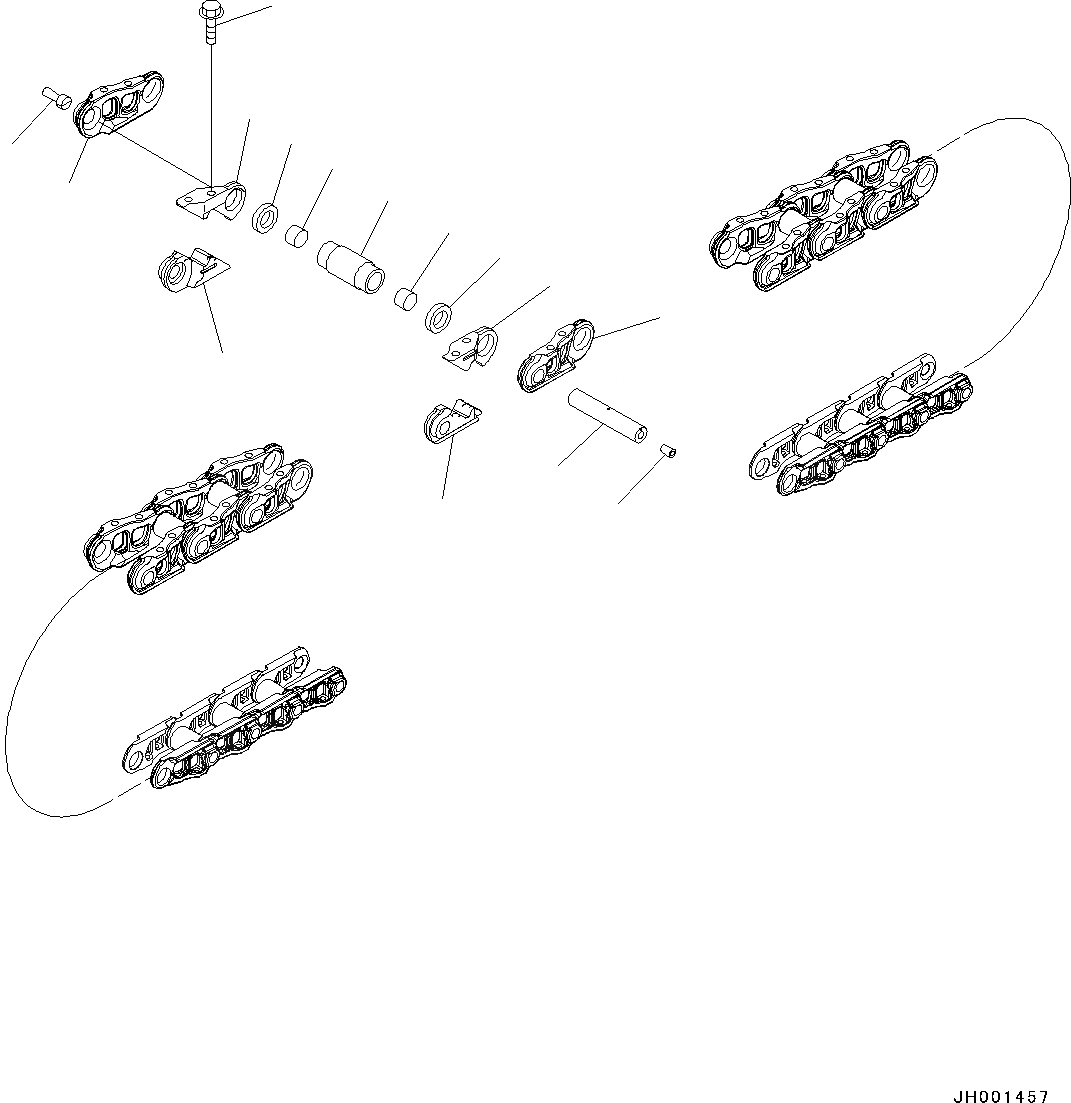 JH001457