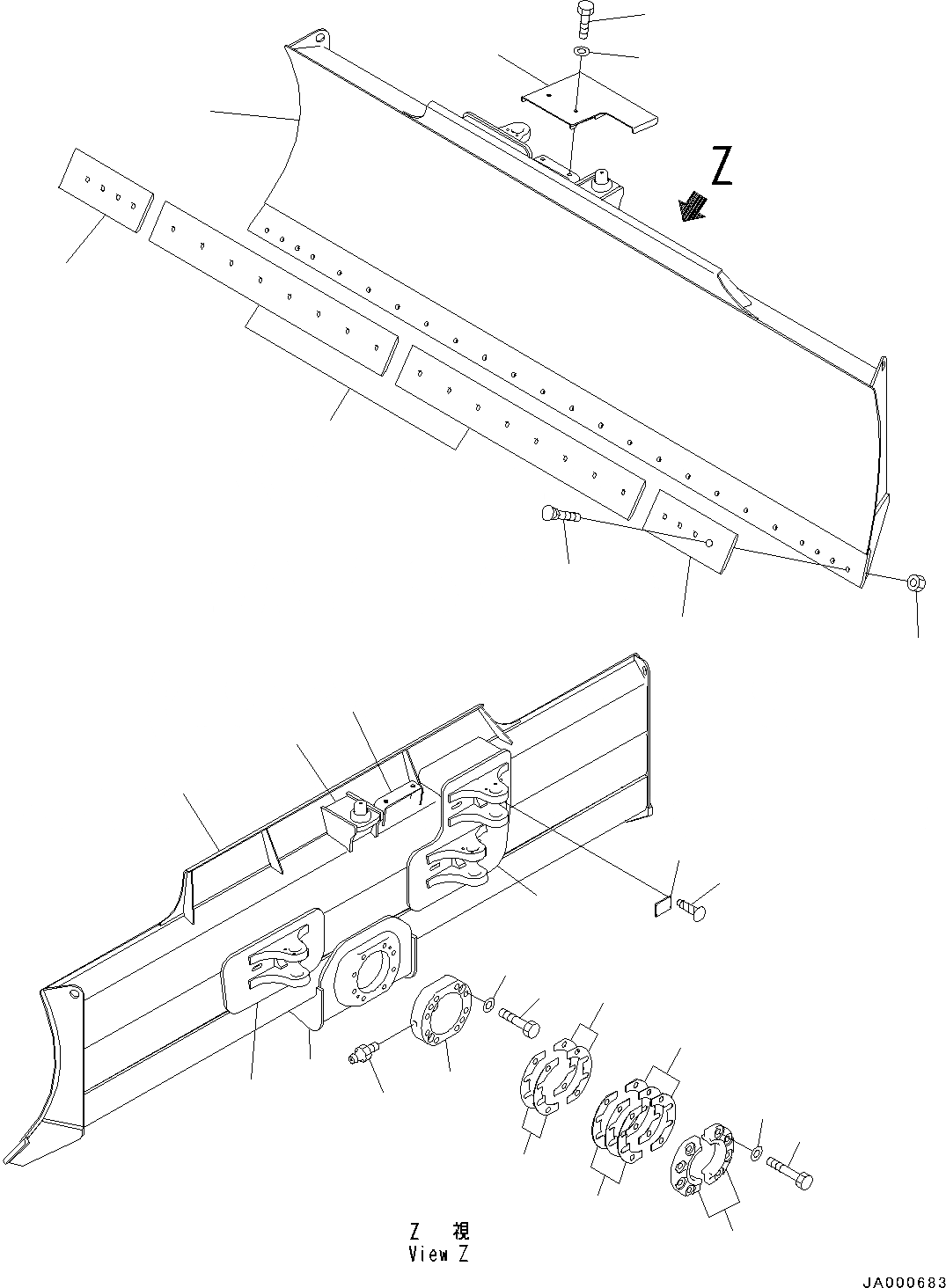 Z

Z 視
View Z

JA000683