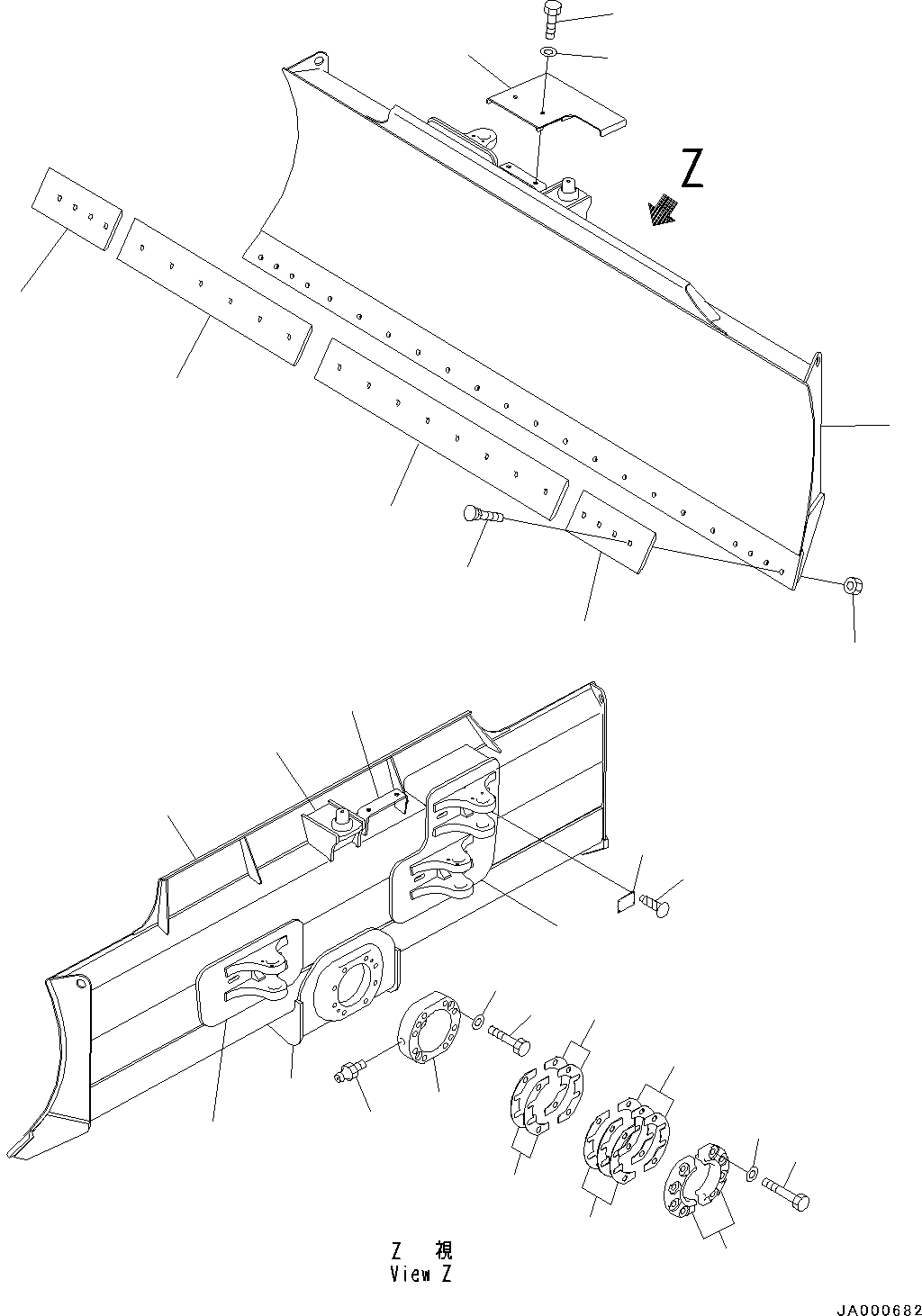 Z

Z 視
View Z

JA000682