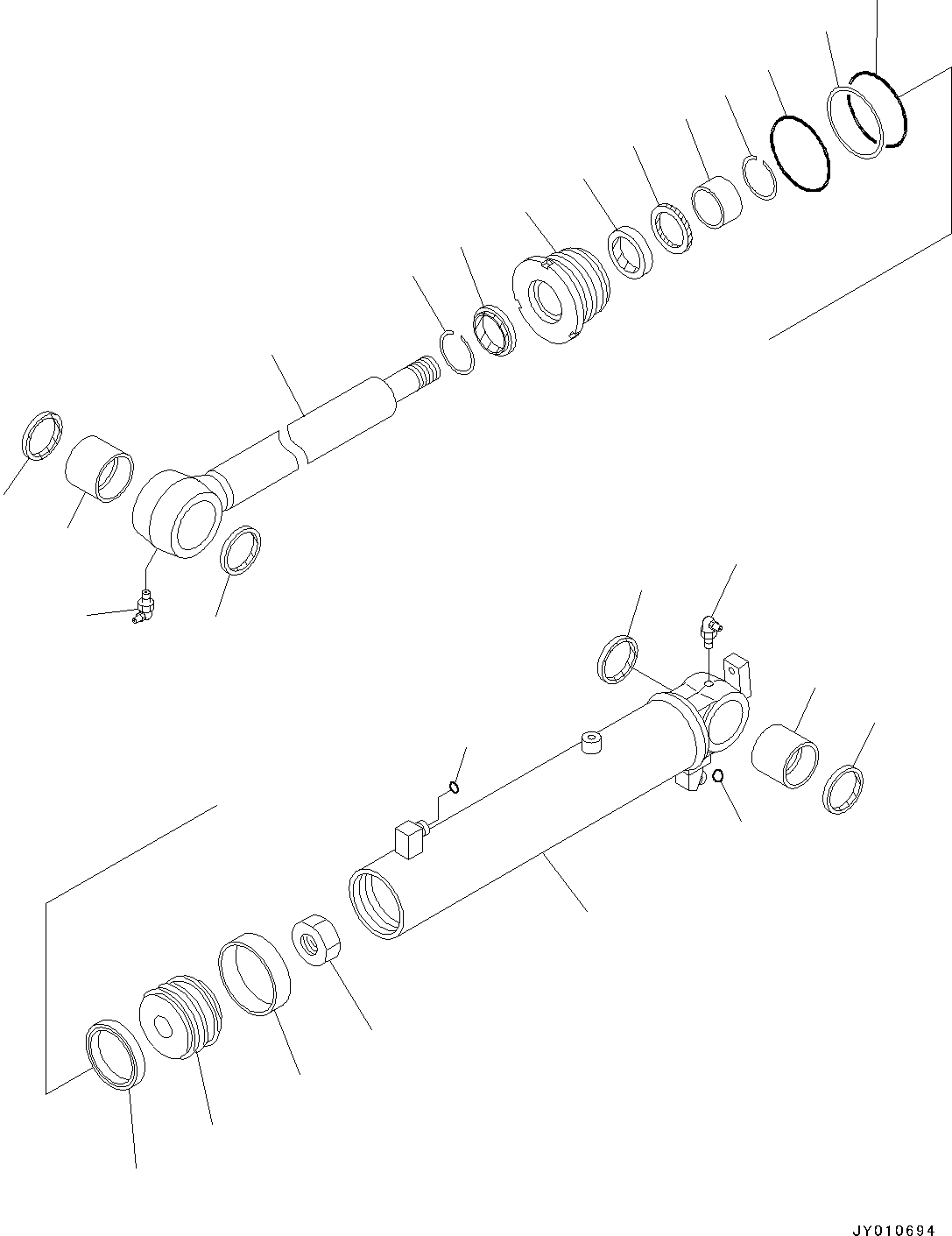 JY010694