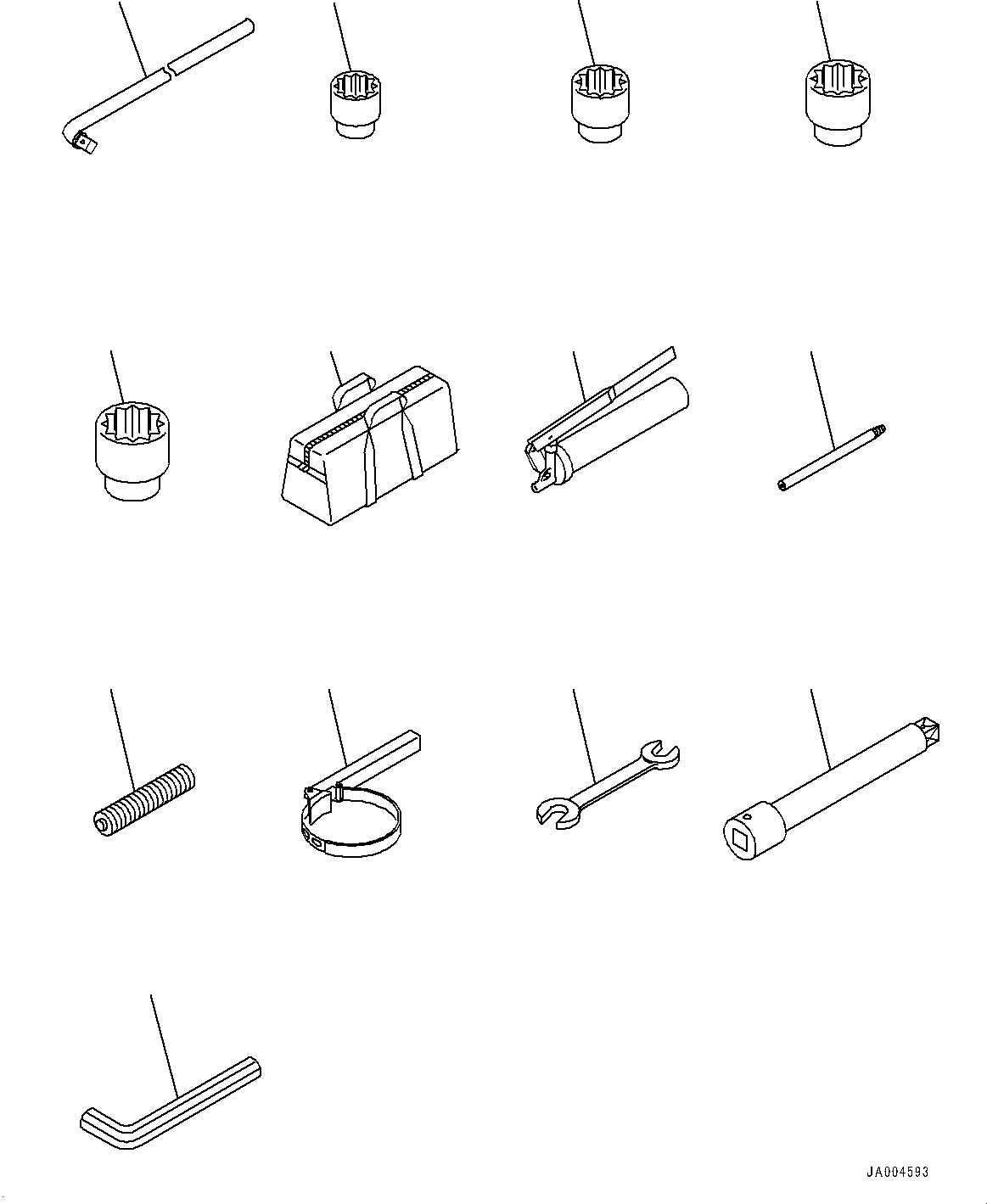 JA004593