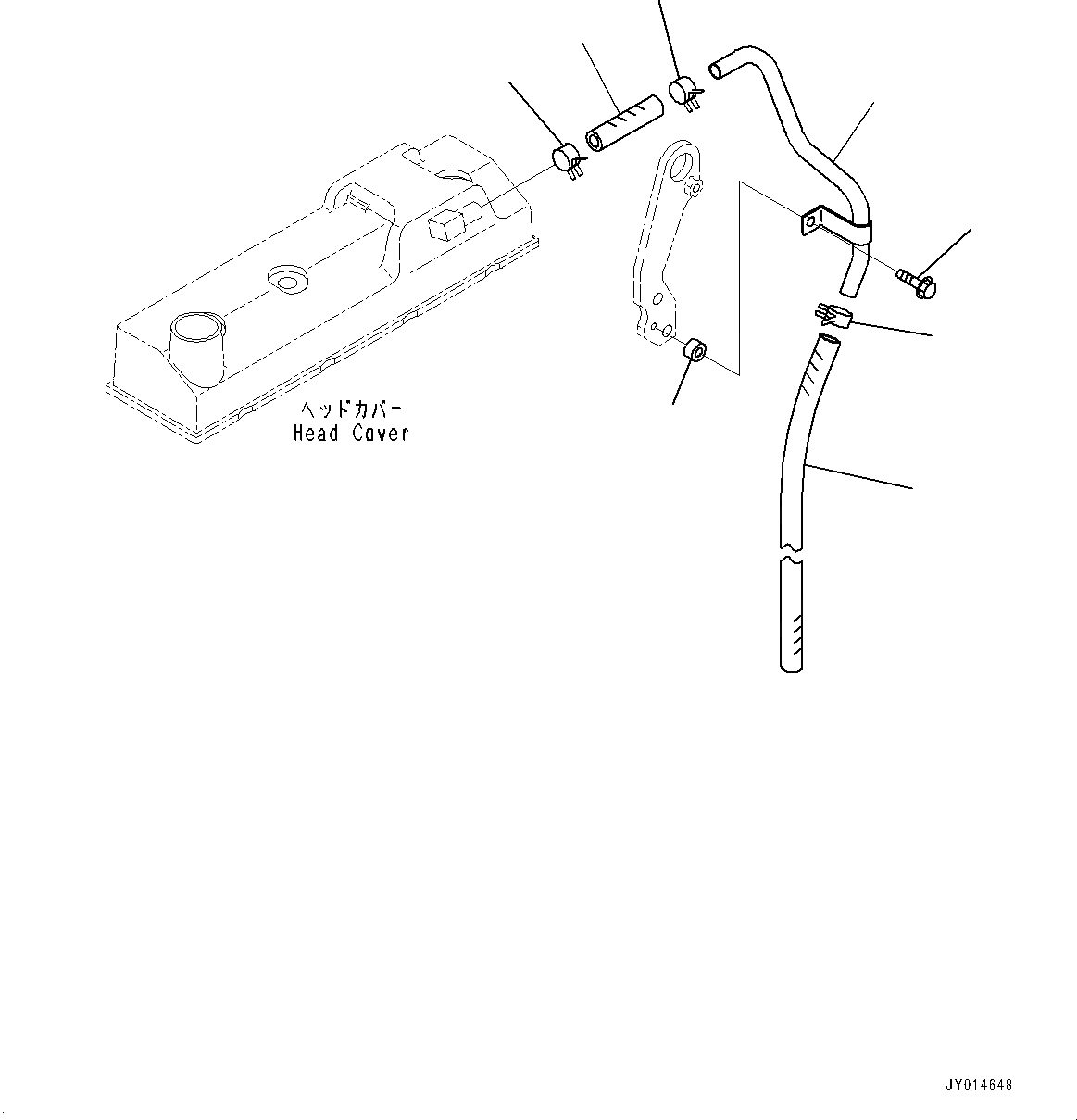 ヘッドカバー
Head Cover

JY014648