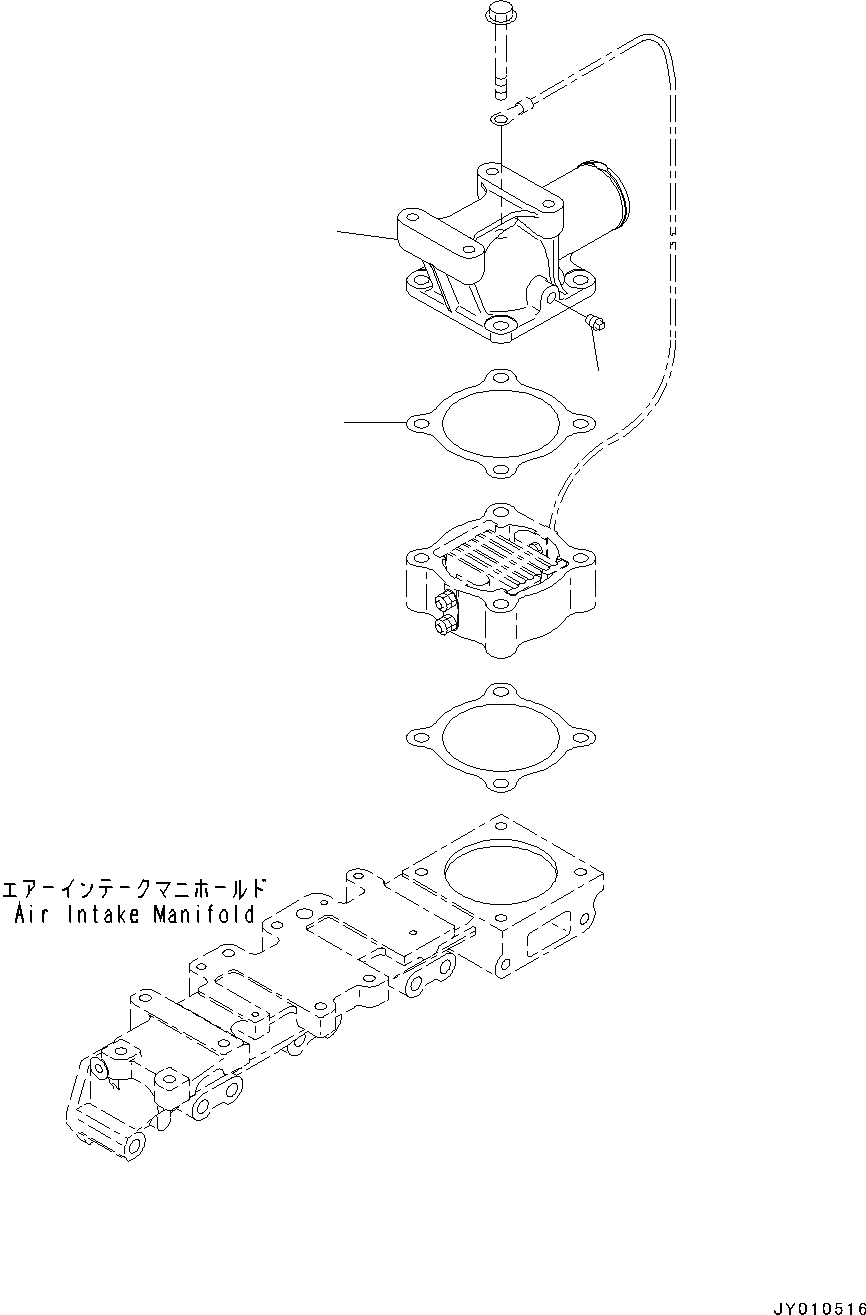 エアーインテークマニホールド
Air Intake Manifold

JY010516