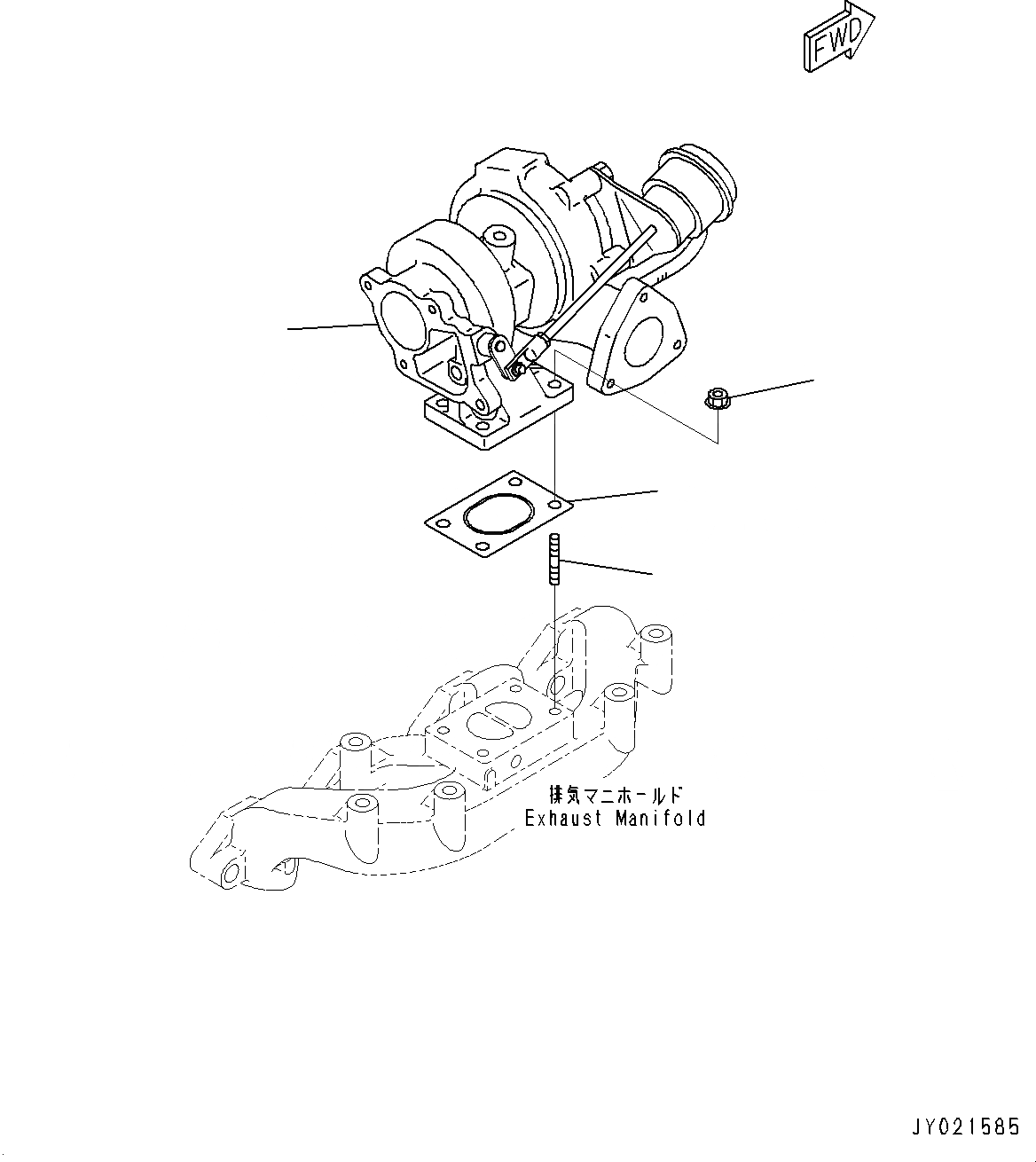 FWD

排気マニホールド
Exhaust Manifold

JY021585