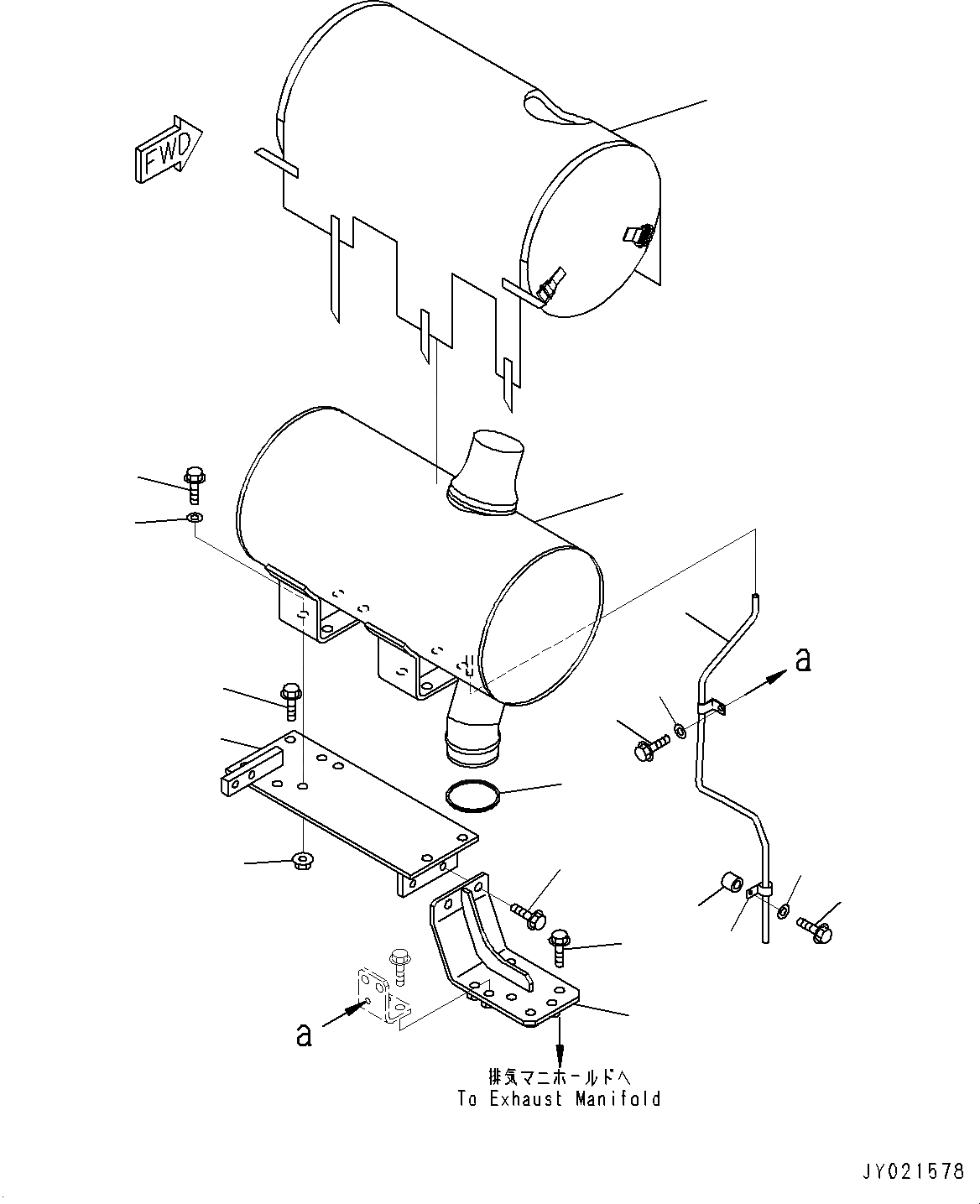 FWD

a

a

排気マニホールドへ
To Exhaust Manifold

JY021578