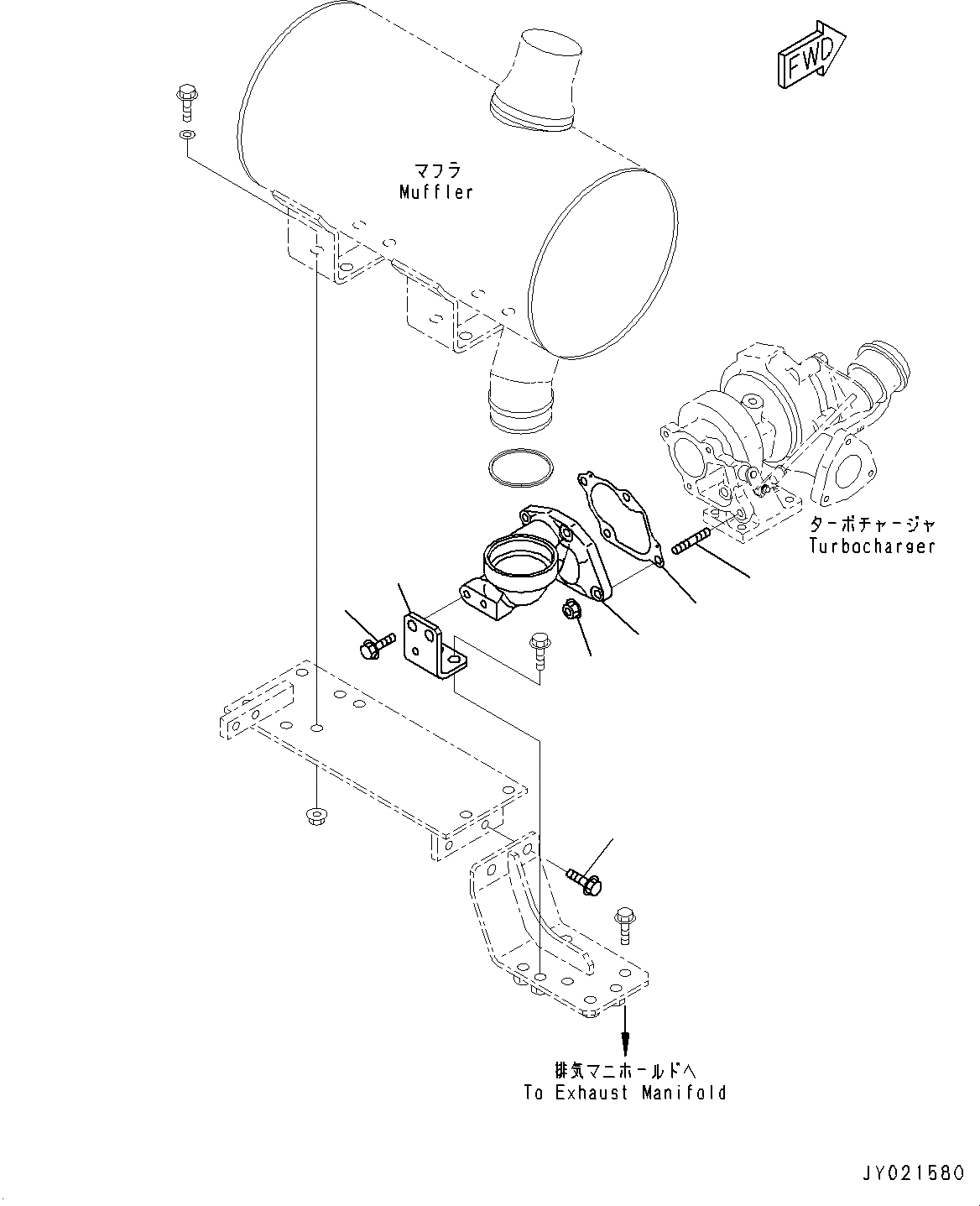 FWD

マフラ
Muffler

ターボチャージャ
Turbocharger

排気マニホールドへ
To Exhaust Manifold

JY021580