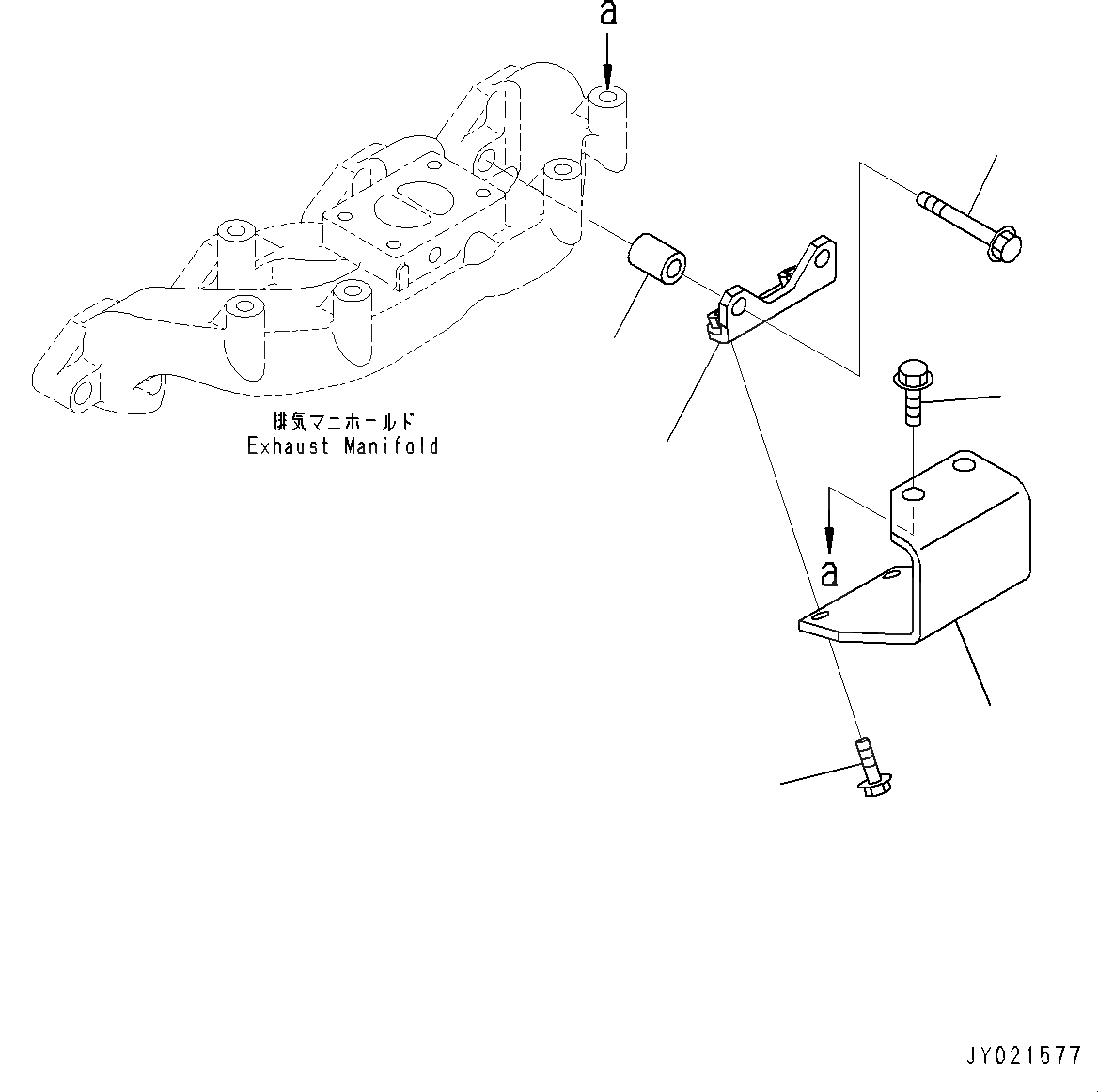 a

排気マニホールド
Exhaust Manifold

a

JY021577