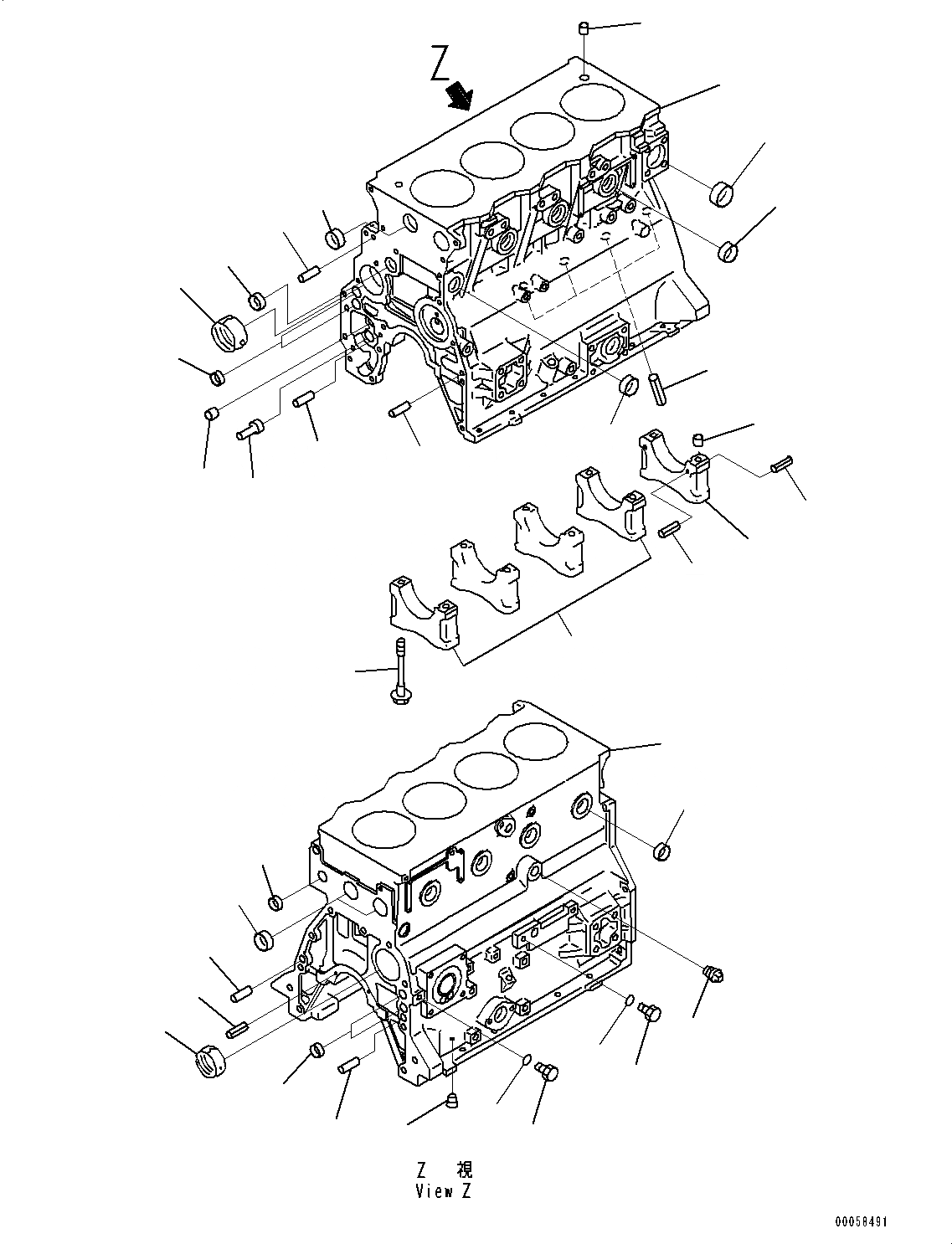 Z

Z 視
View Z

00058491