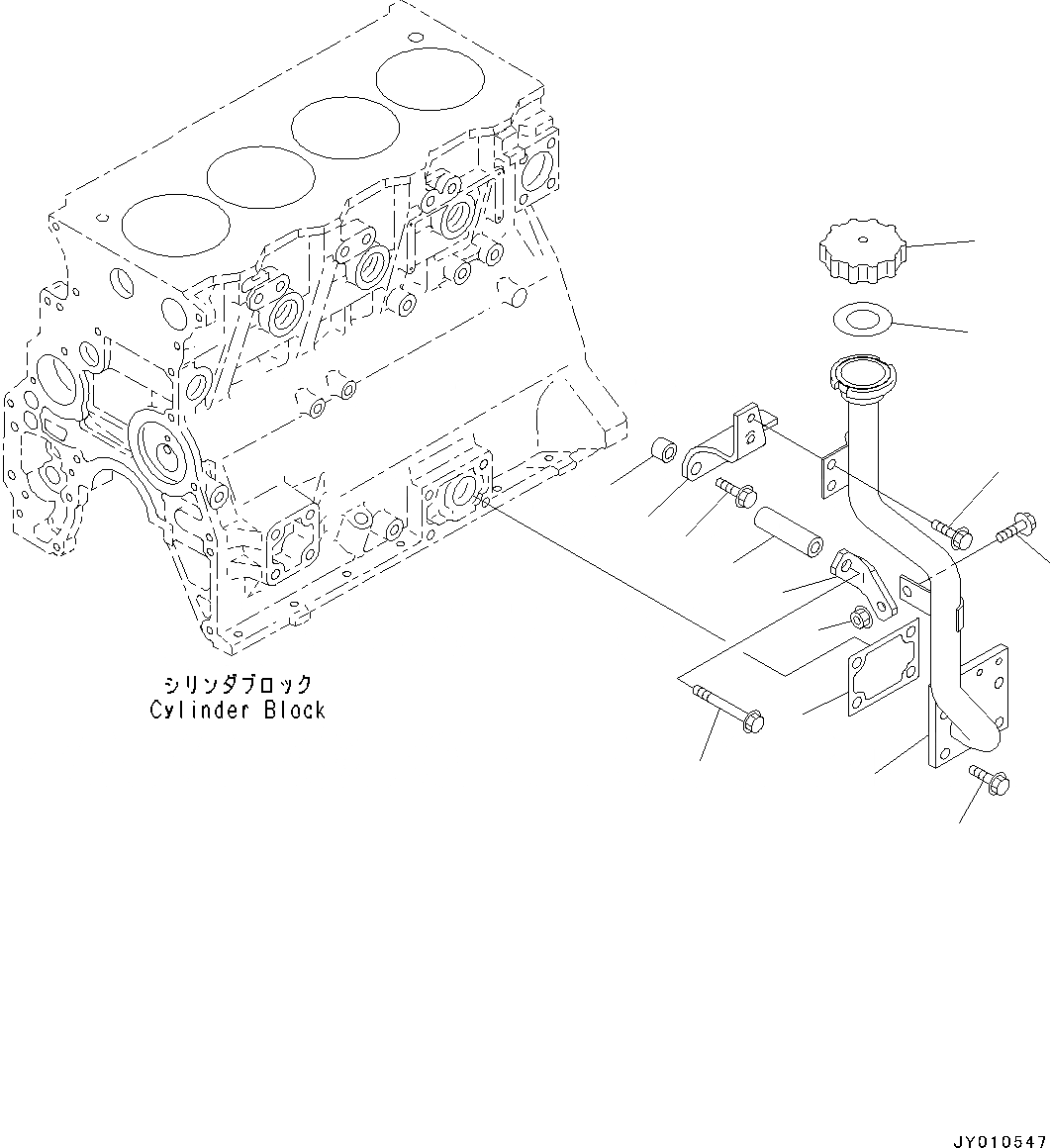 シリンダブロック
Cylinder Block

JY010547