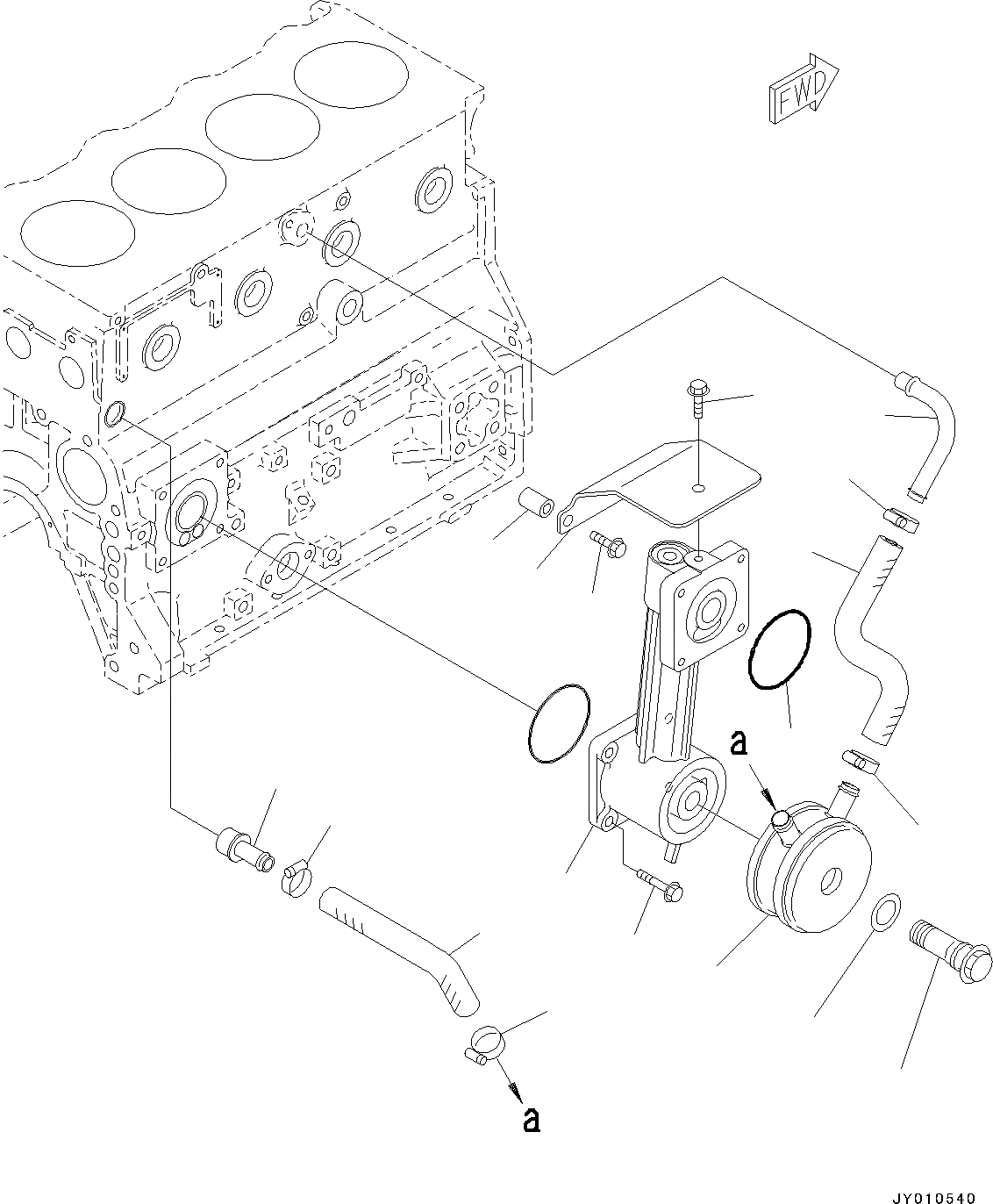 FWD

a

a

JY010540