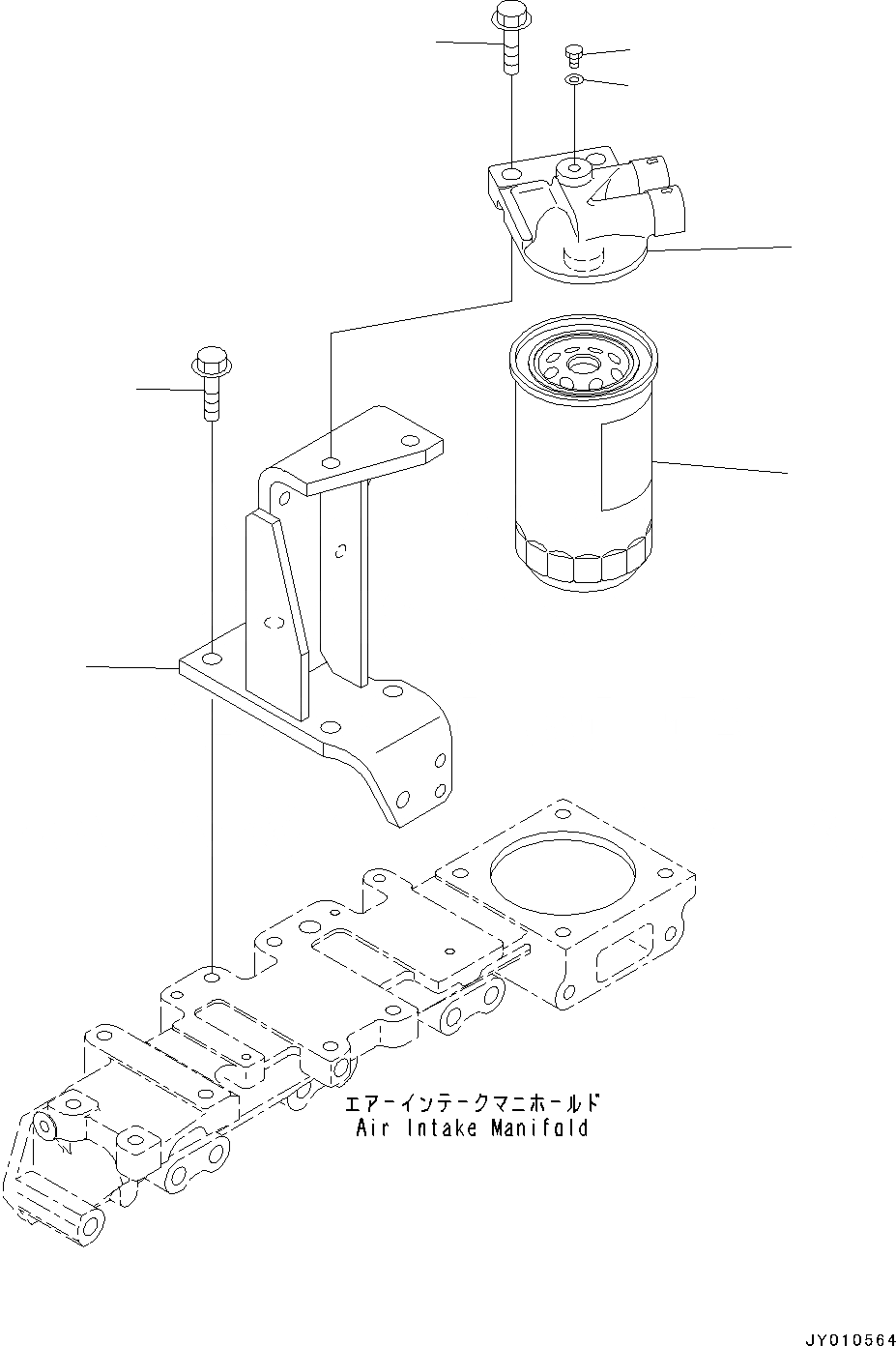 エアーインテークマニホールド
Air Intake Manifold

JY010564