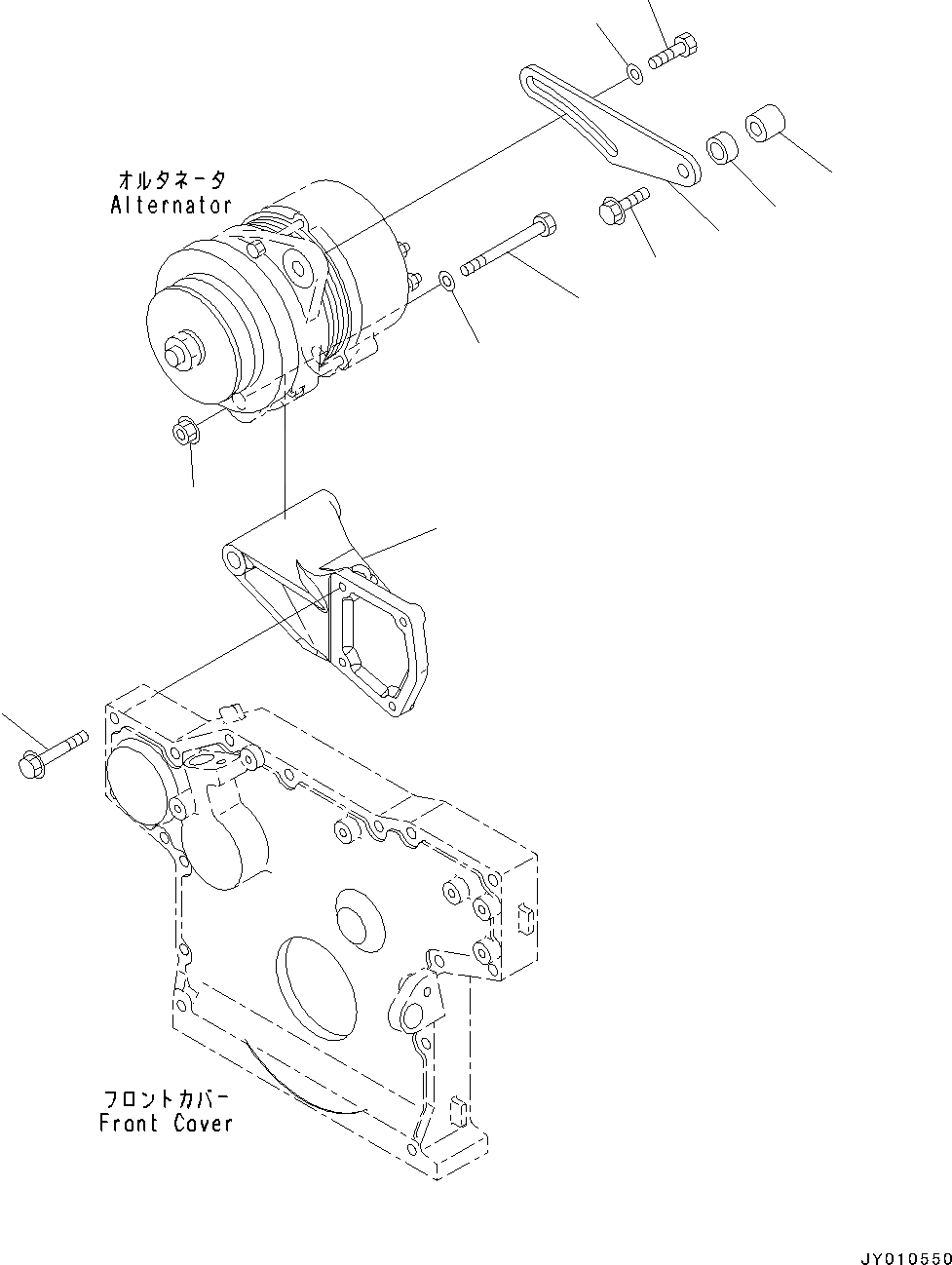 オルタネータ
Alternator

フロントカバー
Front Cover

JY010550