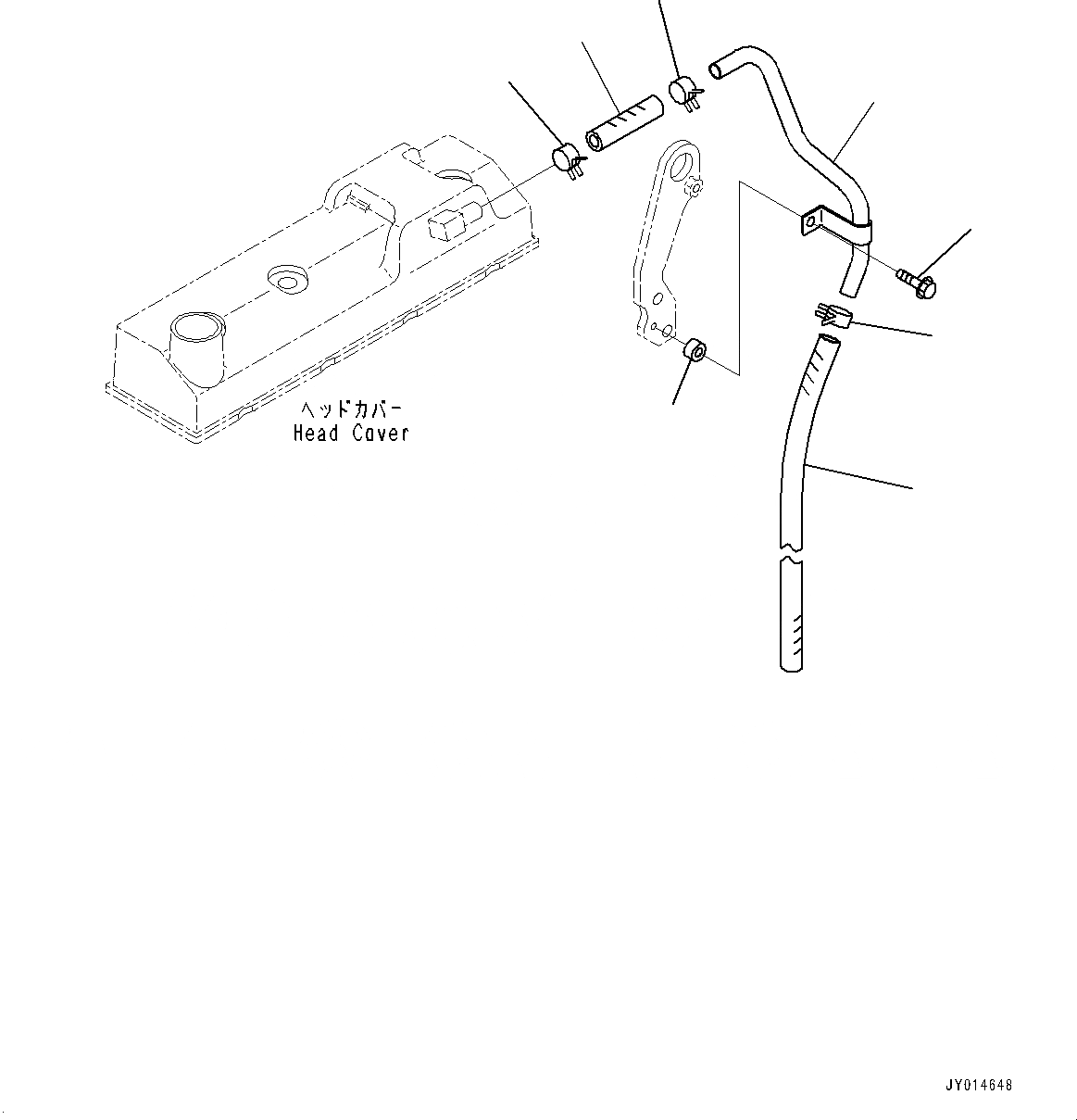 ヘッドカバー
Head Cover

JY014648