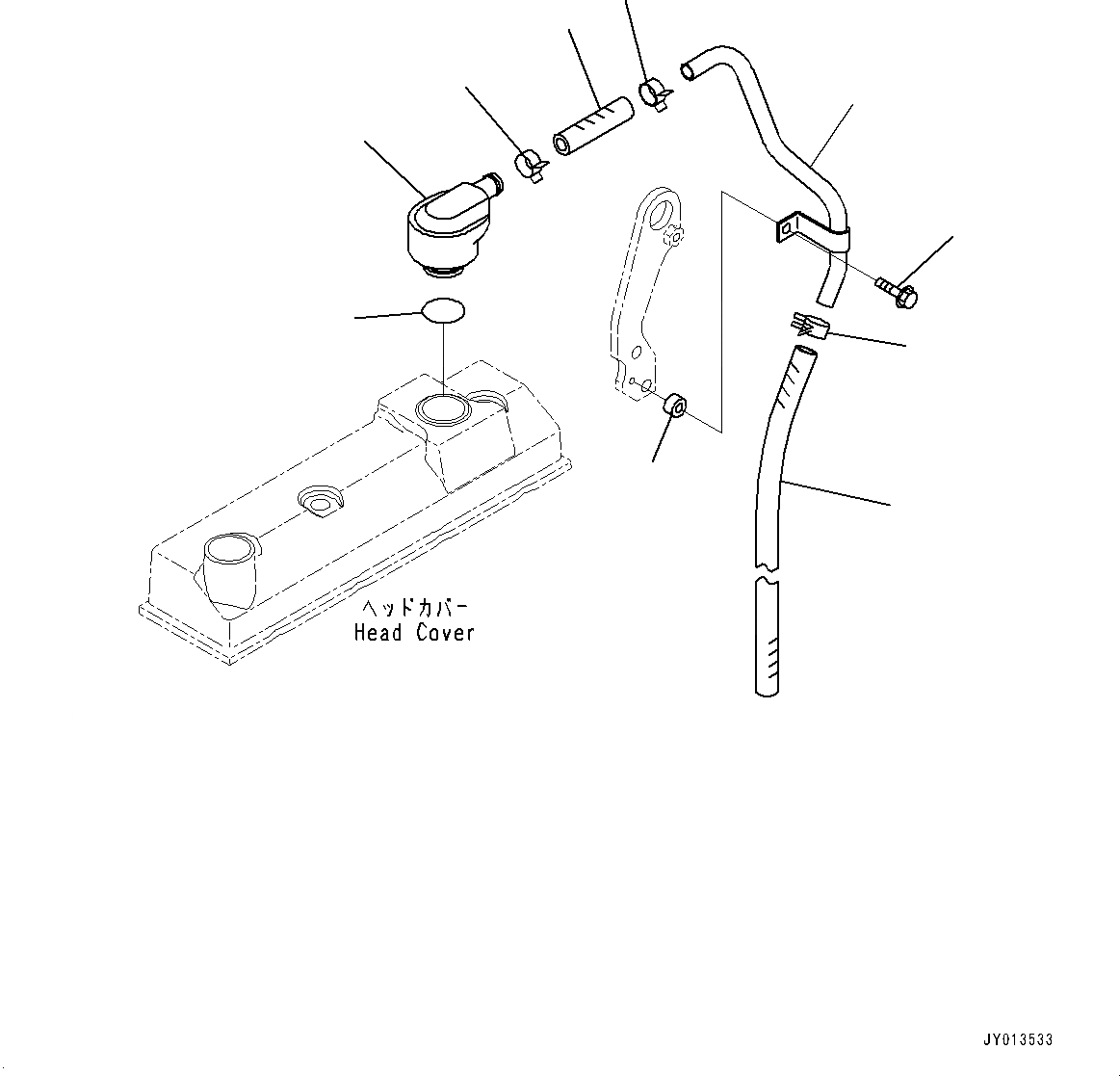 ヘッドカバー
Head Cover

JY013533