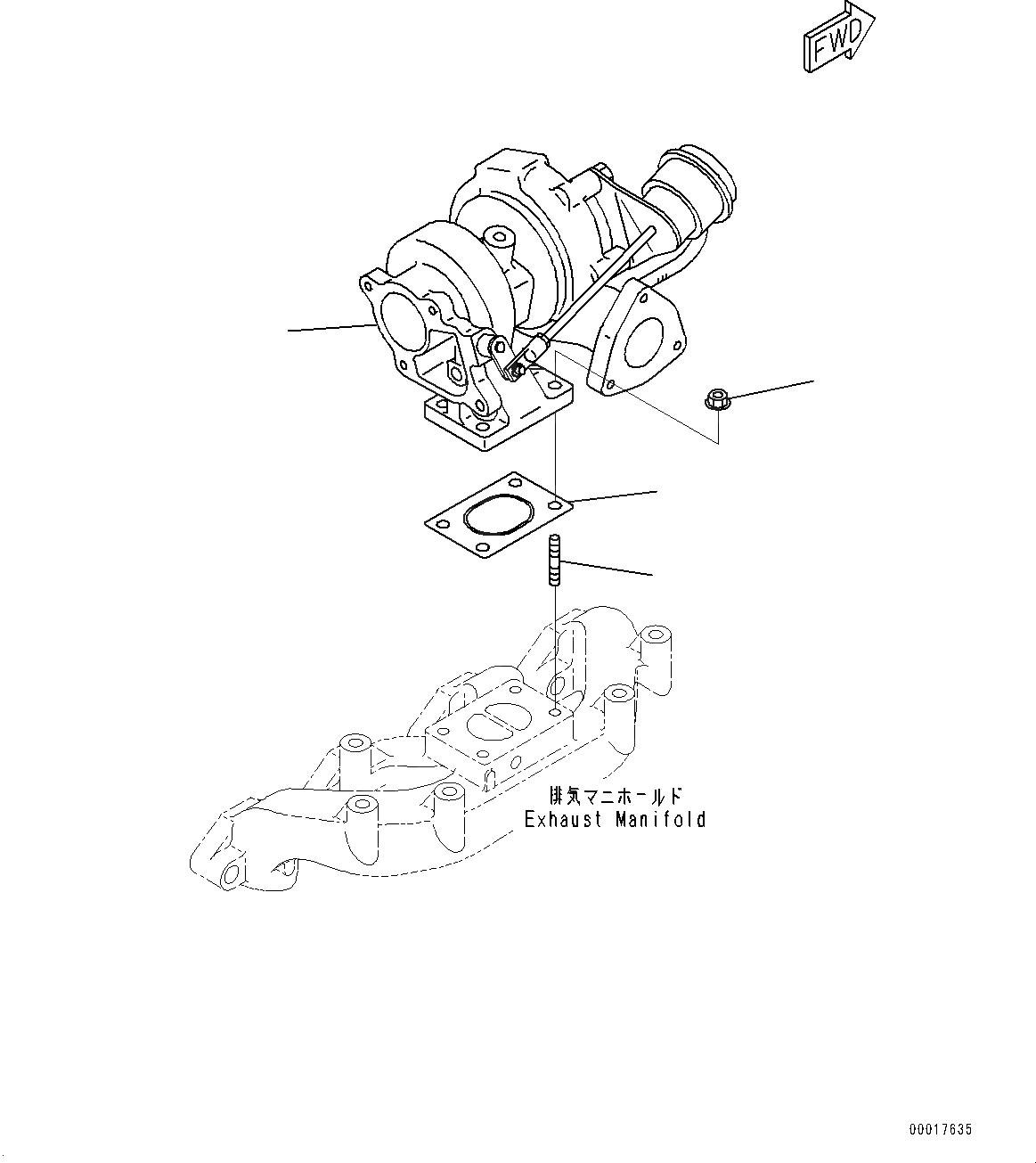 FWD

排気マニホールド
Exhaust Manifold

00017635