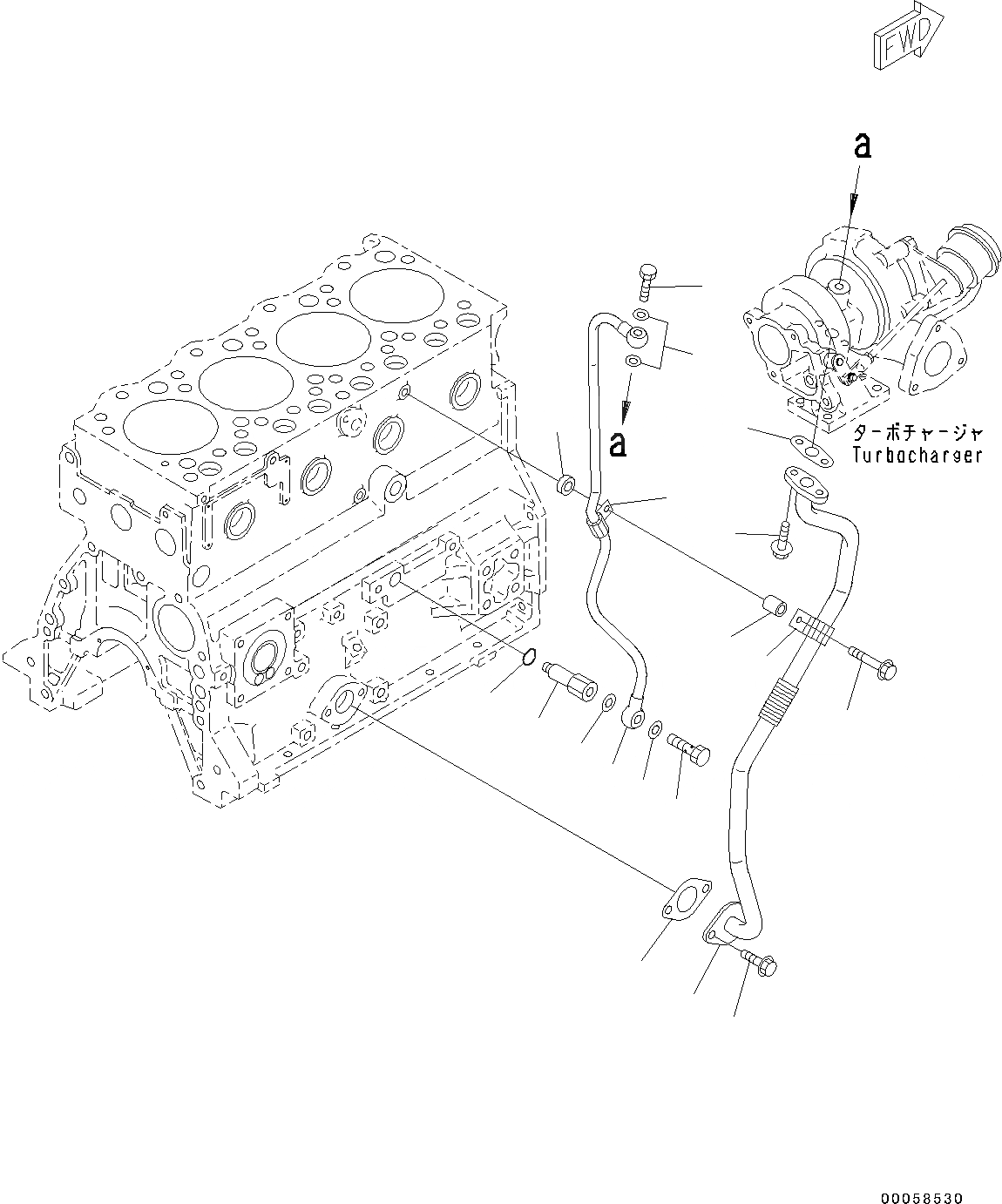 FWD

a

a

ターボチャージャ
Turbocharger

00058530