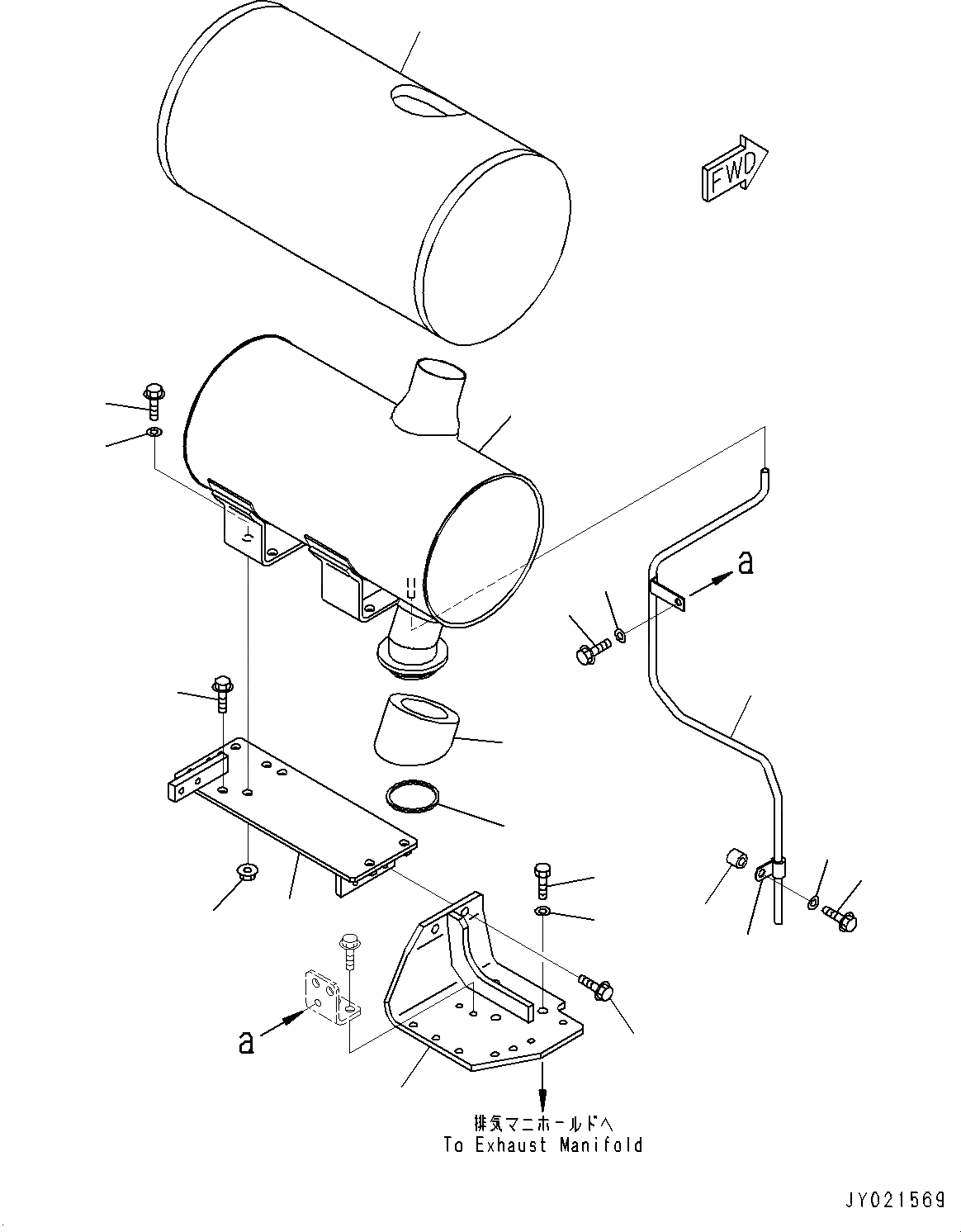 FWD

a

a

排気マニホールドへ
To Exhaust Manifold

JY021569