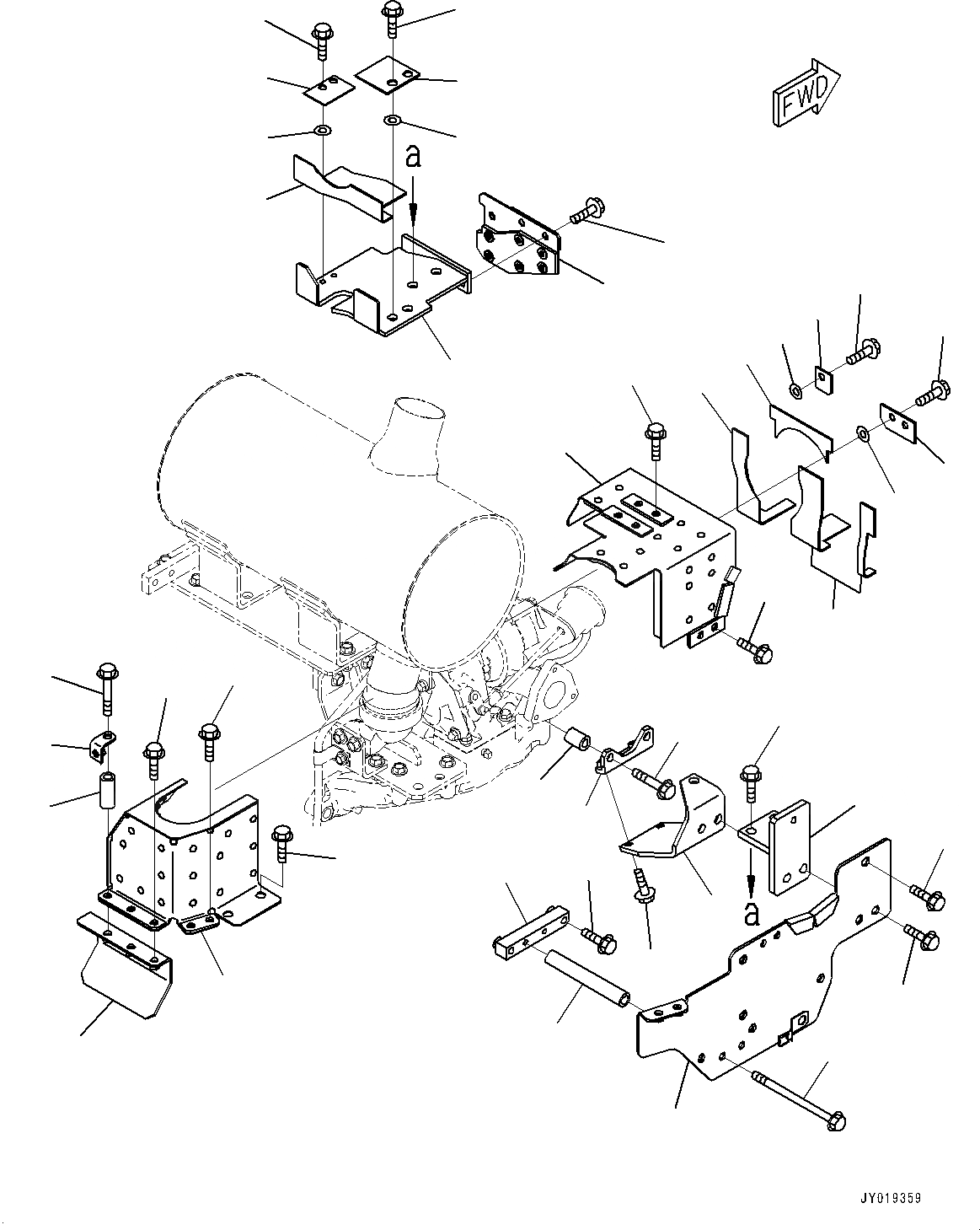 FWD
a
a
JY019359