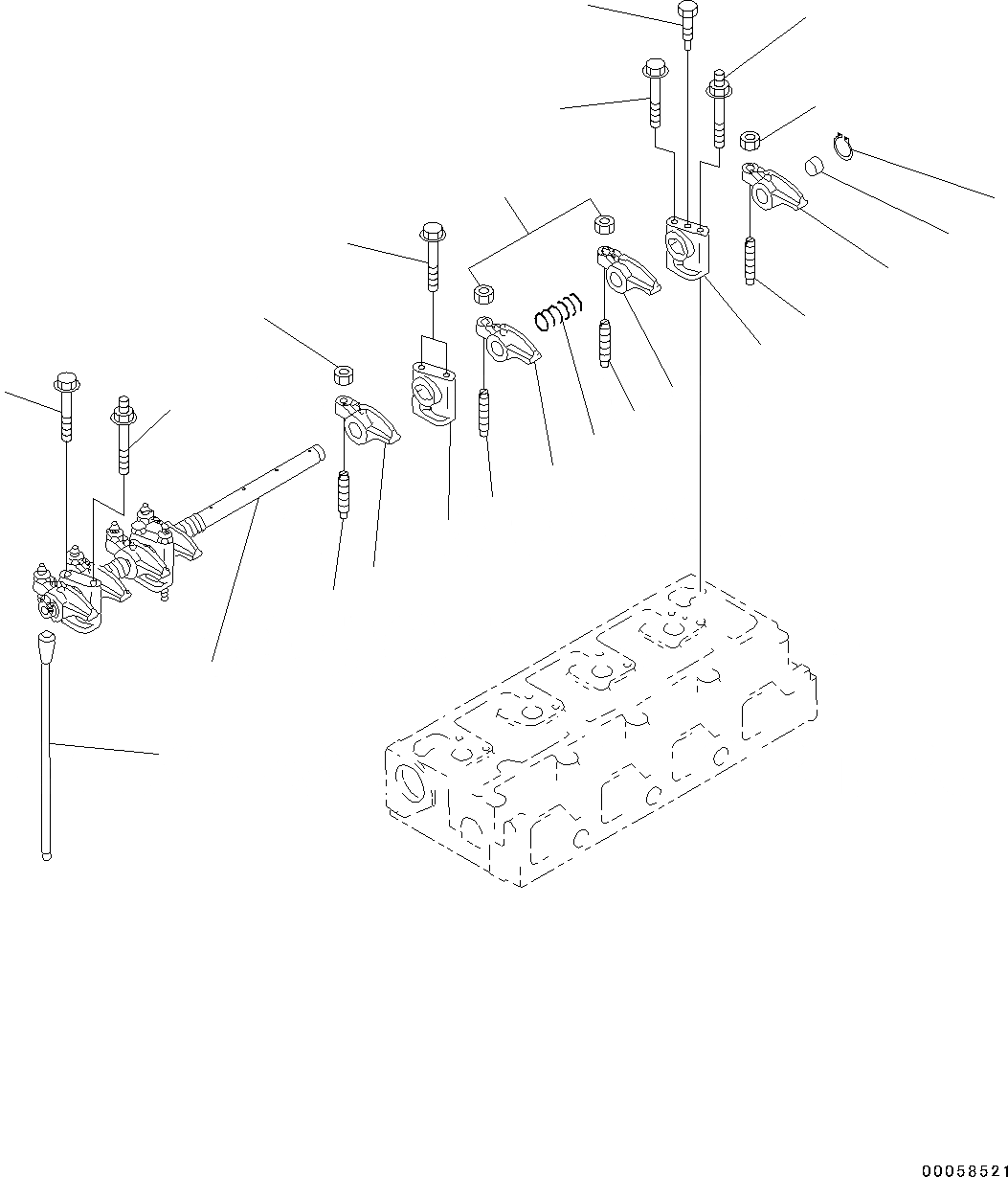 00058521