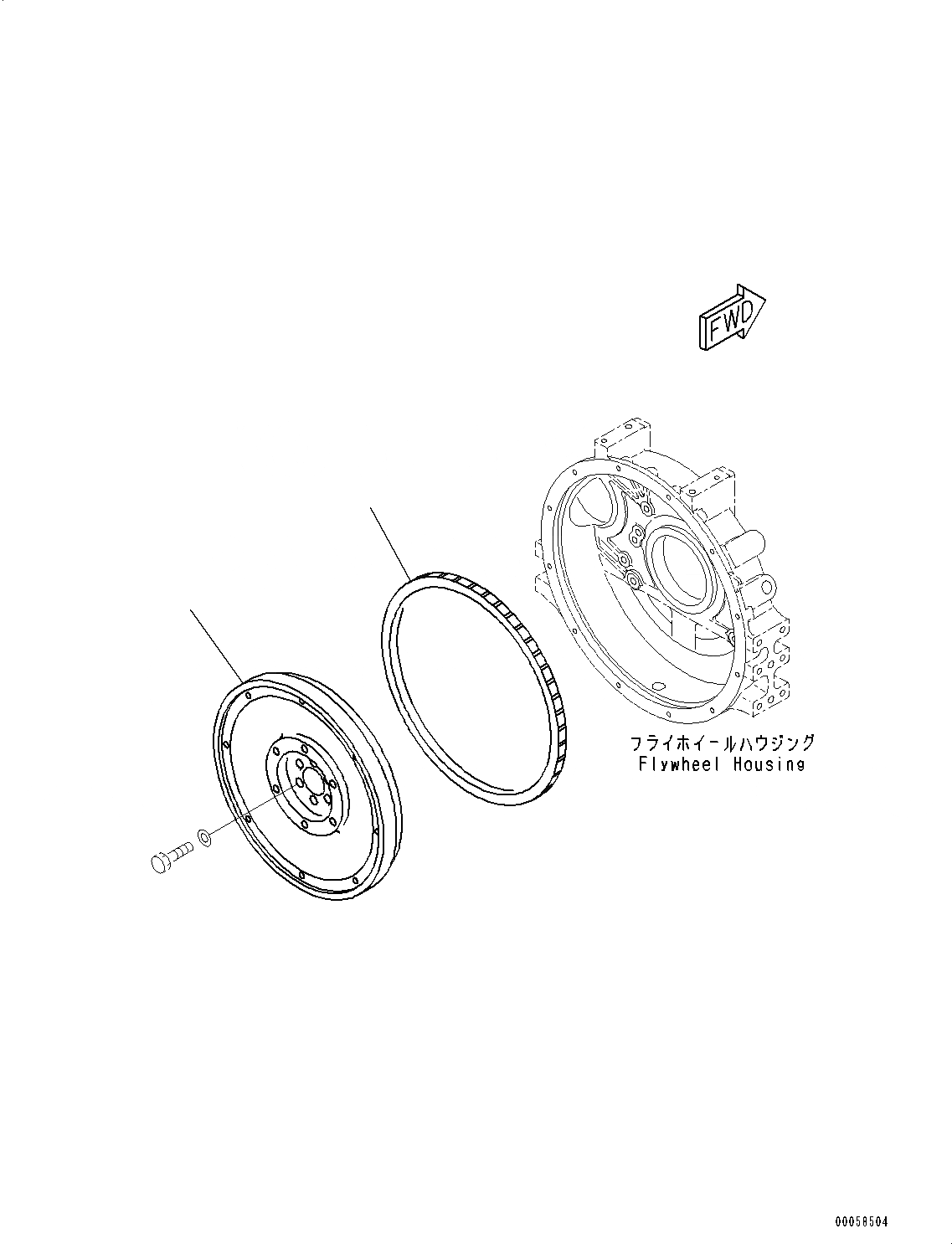 FWD

フライホイールハウジング
Flywheel Housing

00058504