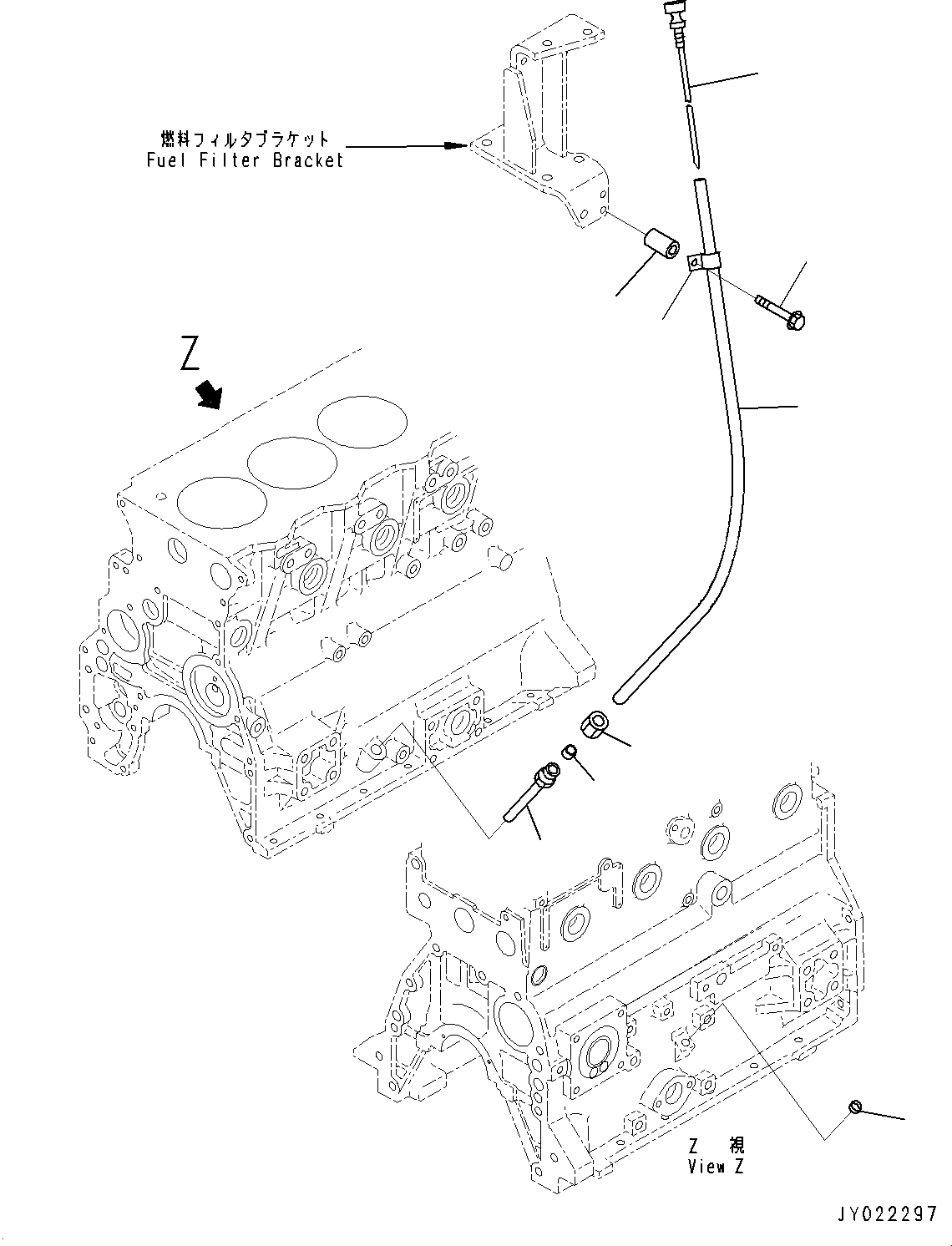 燃料フィルタブラケット
Fuel Filter Bracket

Z

Z 視
View Z

JY022297