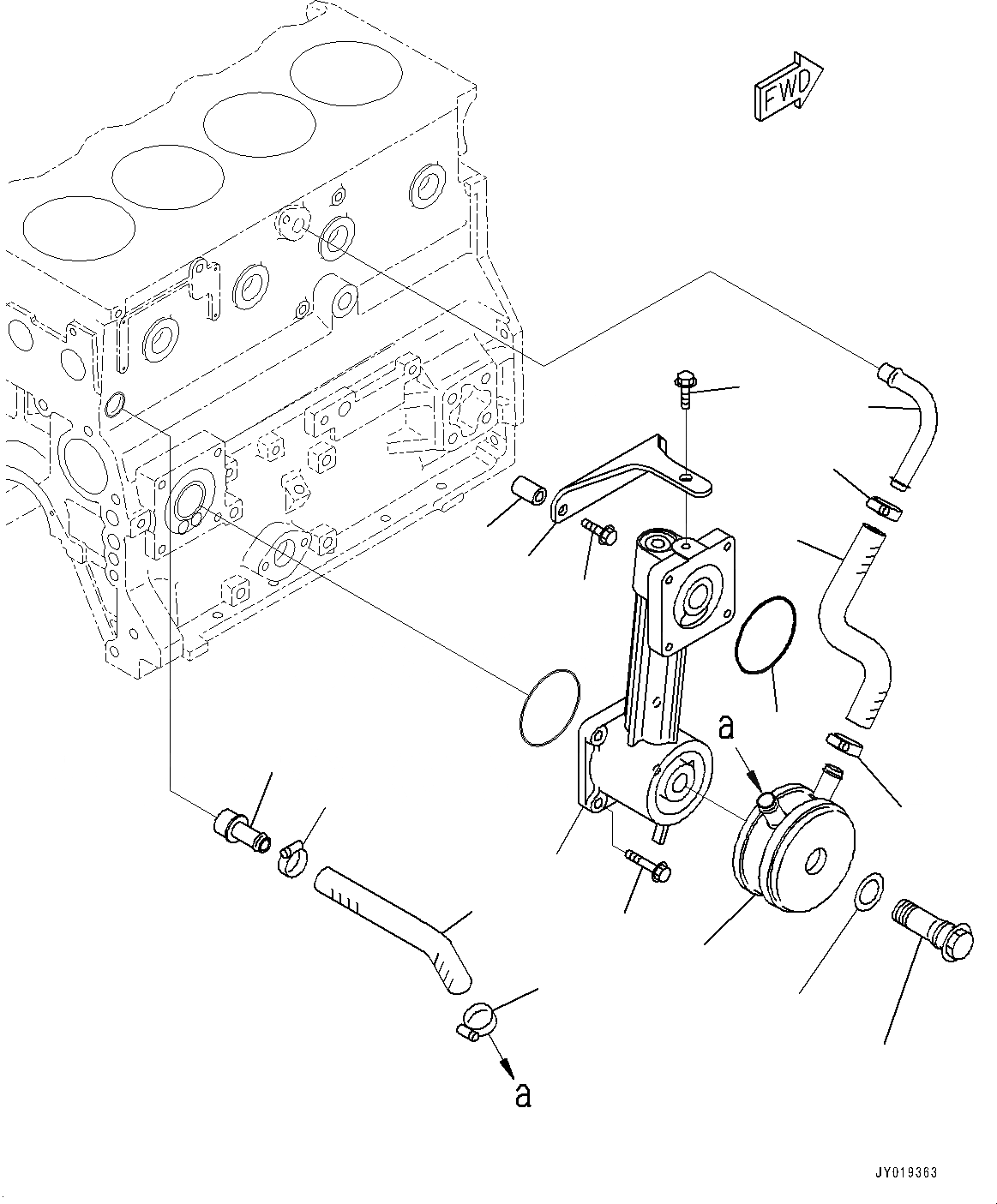 FWD

a

a

JY019363