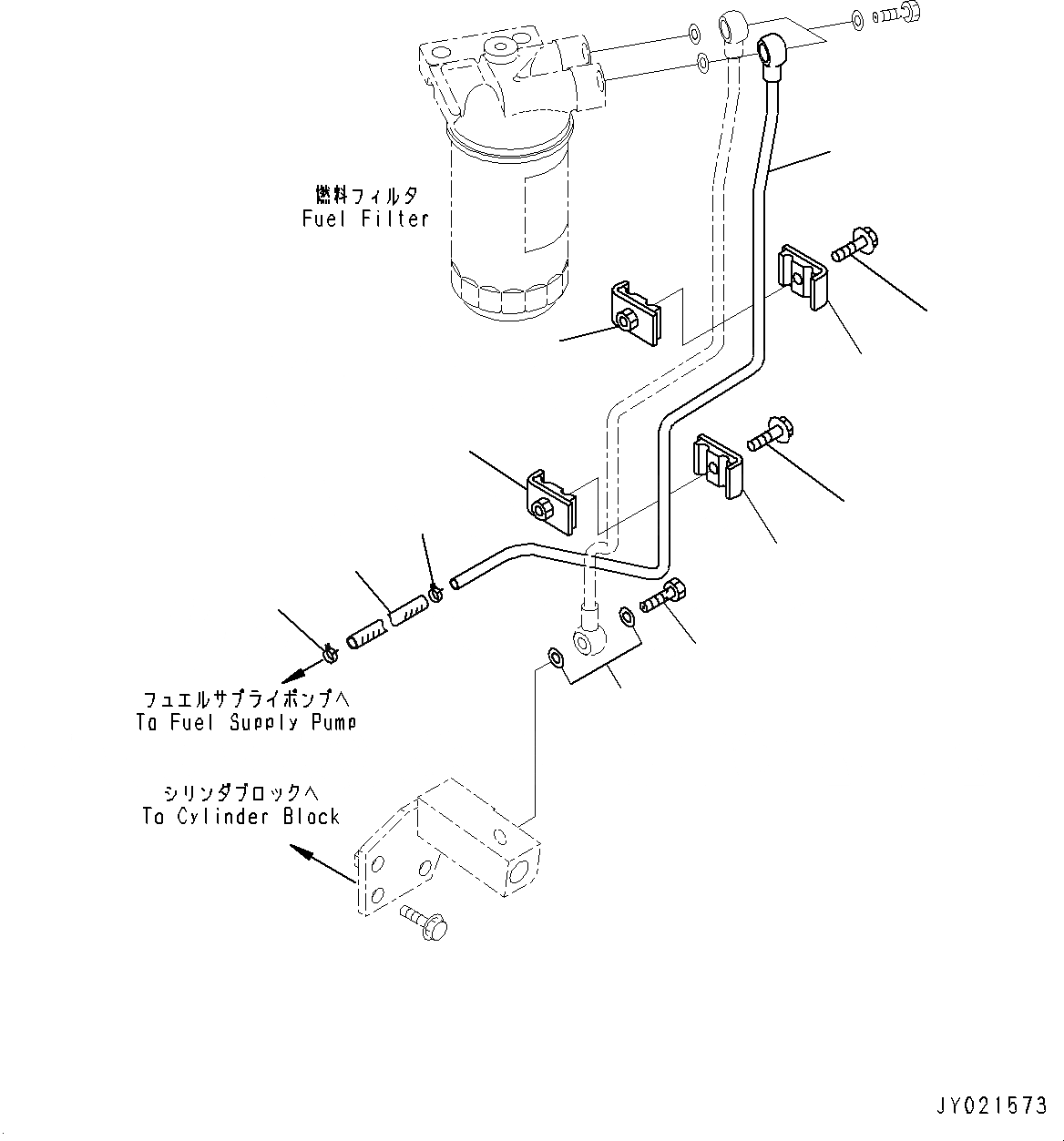 燃料フィルタ
Fuel Filter

フュエルサプライポンプへ
To Fuel Supply Pump

シリンダブロックへ
To Cylinder Block

JY021573