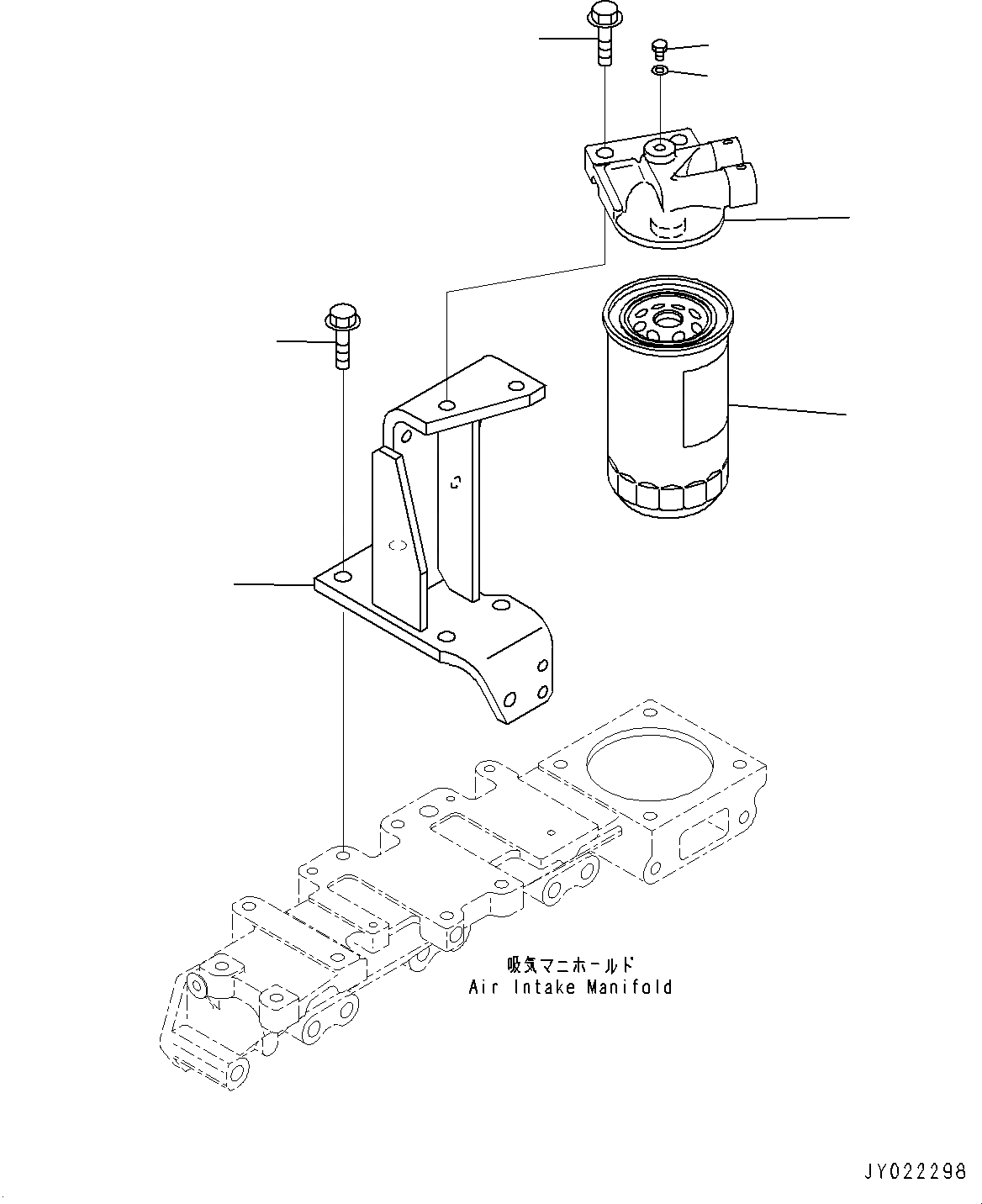 吸気マニホールド
Air Intake Manifold

JY022298