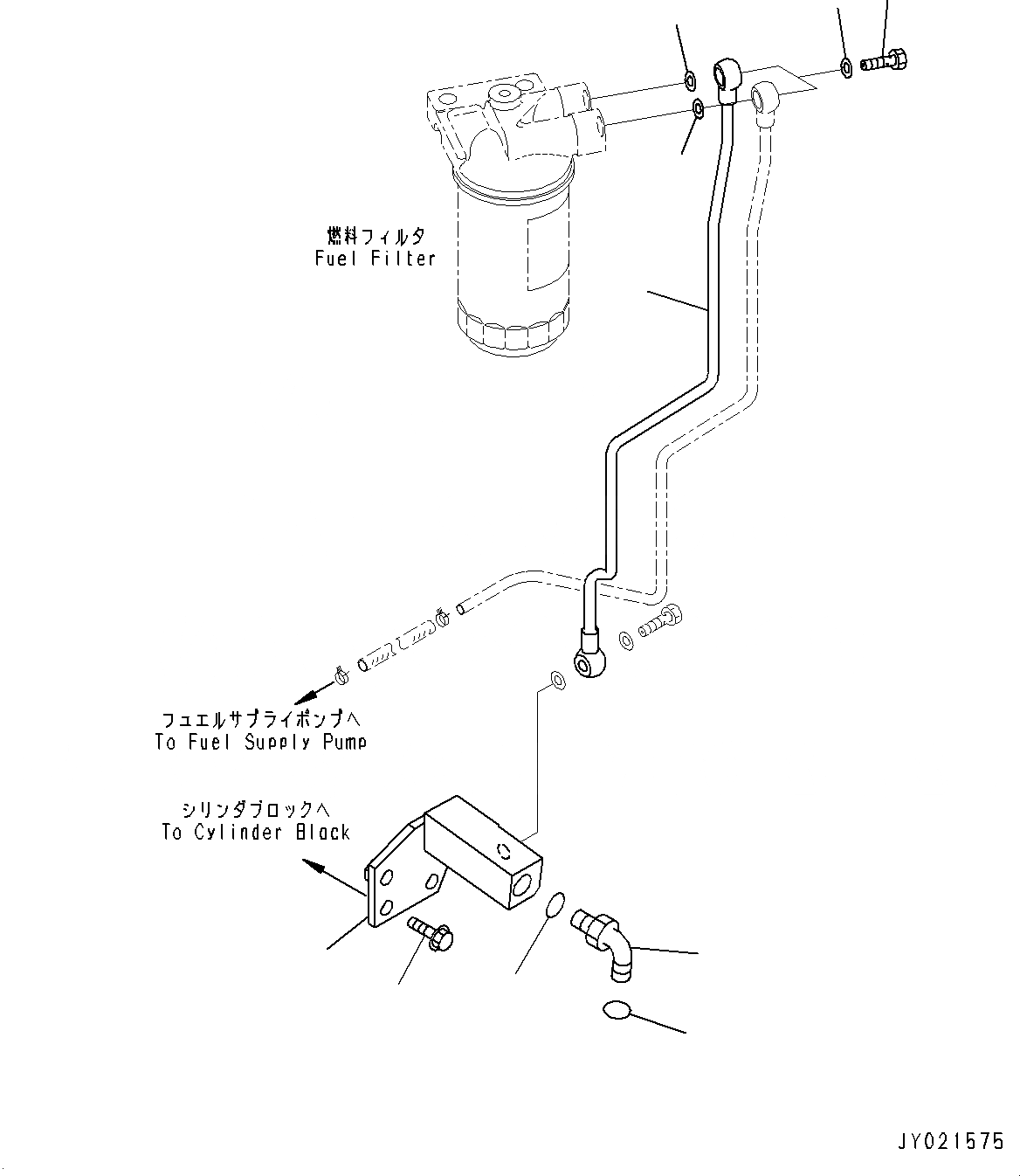 燃料フィルタ
Fuel Filter

フュエルサプライポンプへ
To Fuel Supply Pump

シリンダブロックへ
To Cylinder Black

JY021575