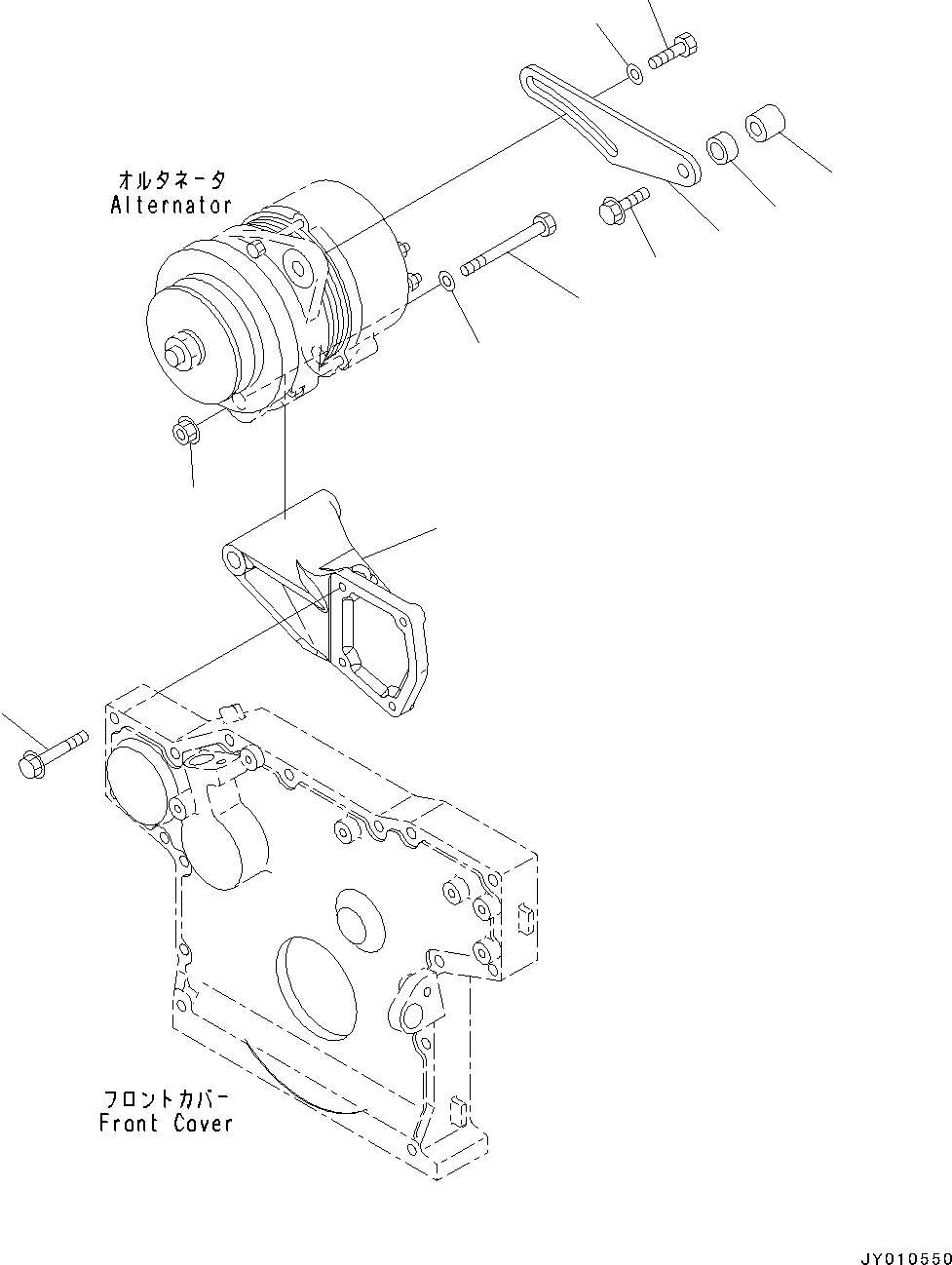 オルタネータ
Alternator

フロントカバー
Front Cover

JY010550