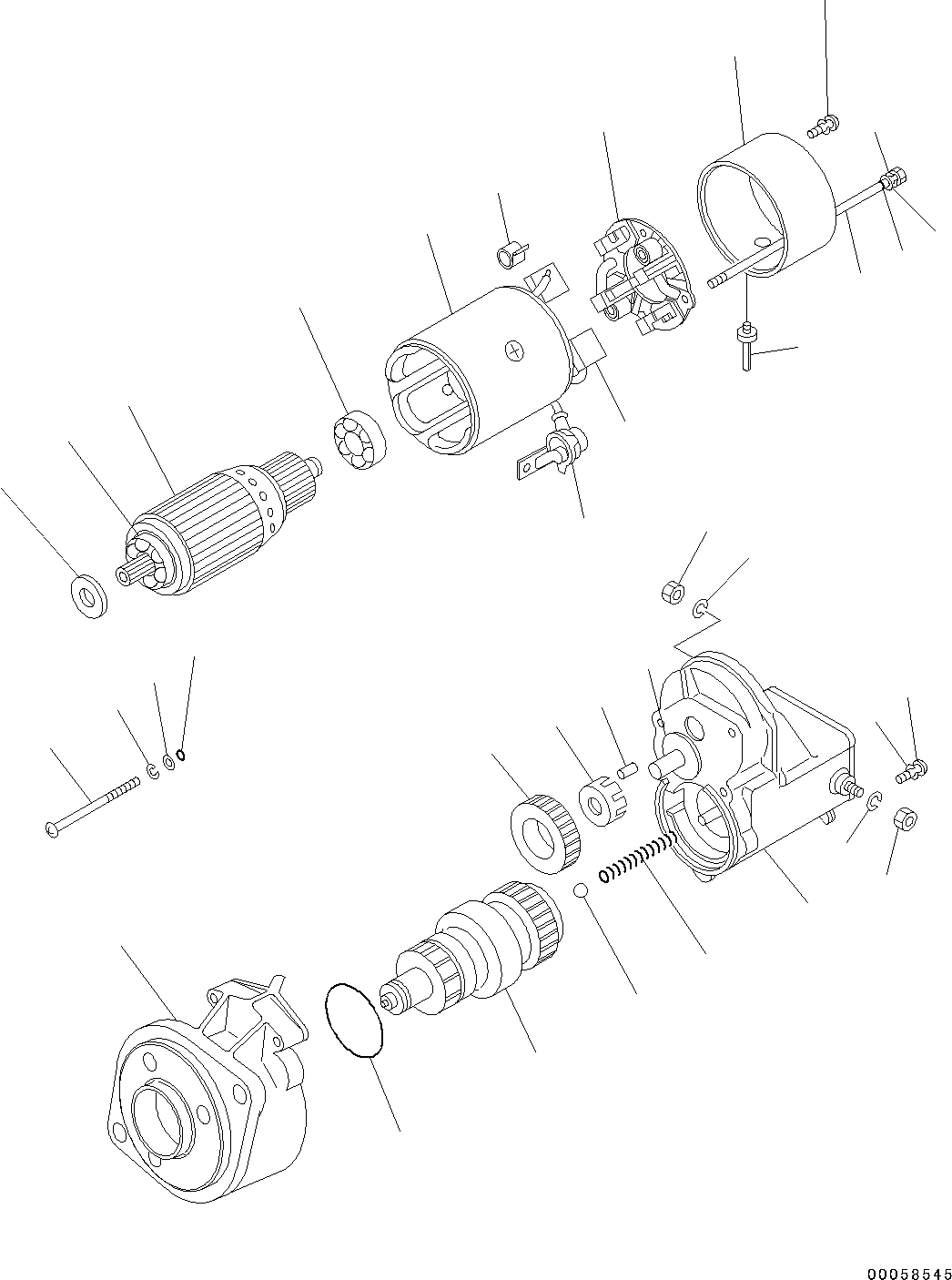 00058545