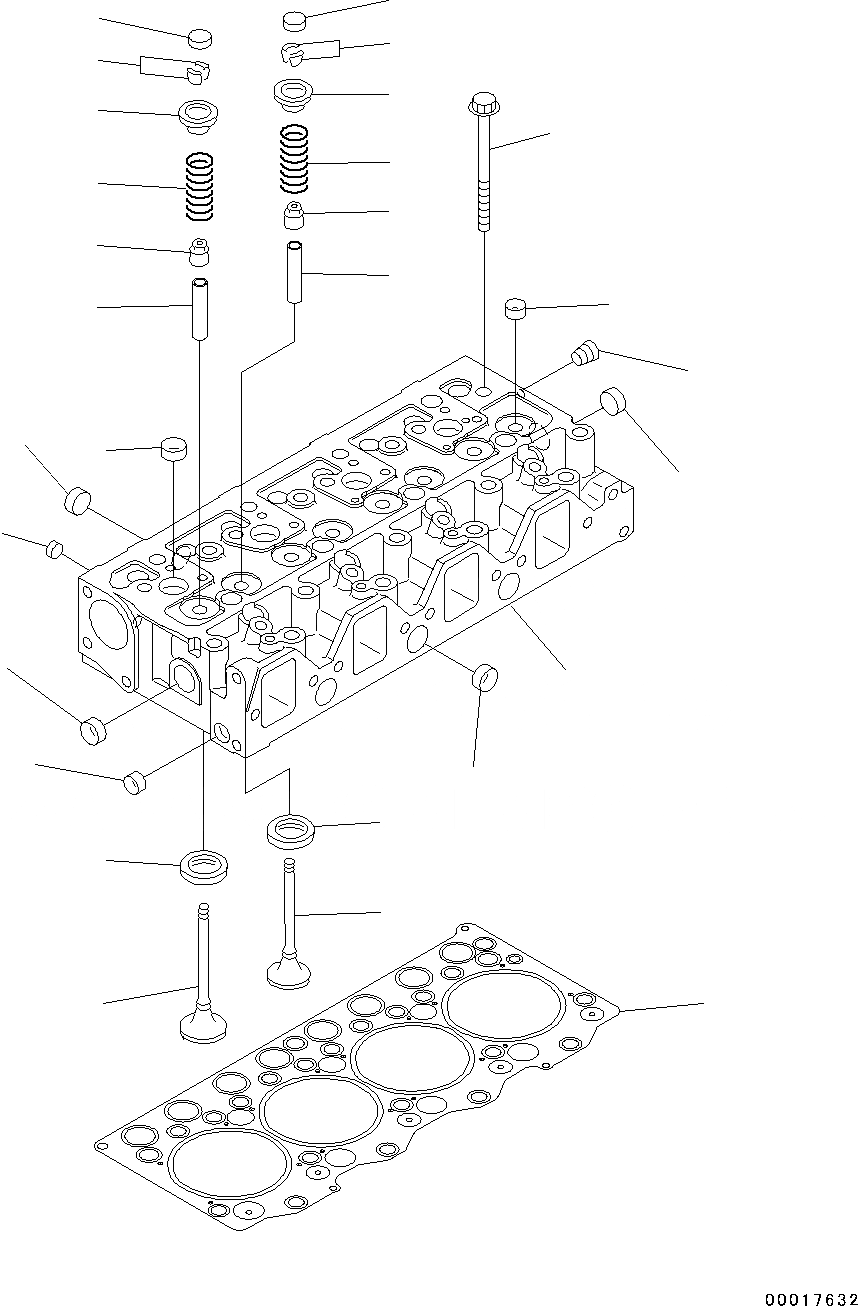 00017632