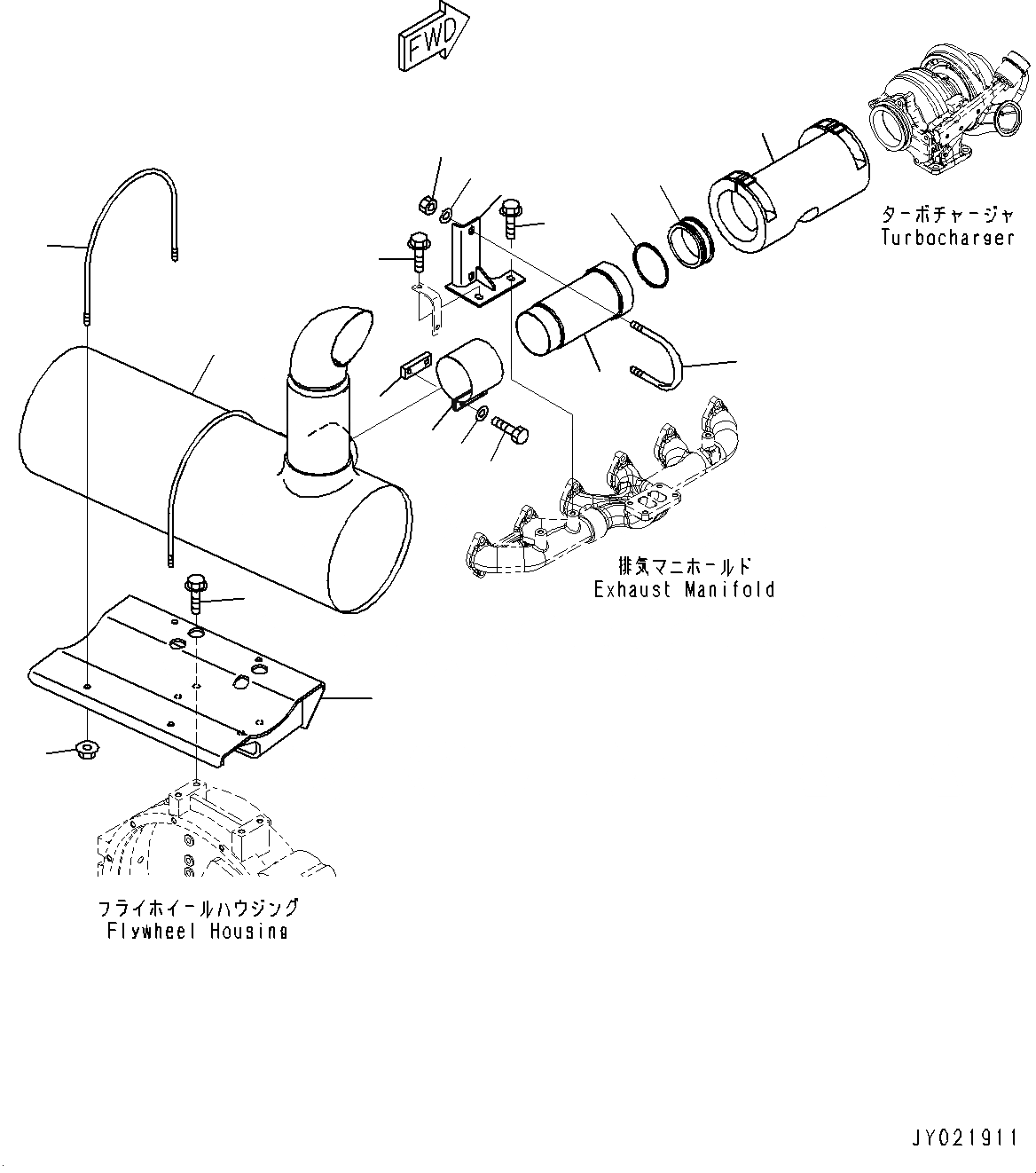 FWD

ターボチャージャ
Turbocharger

排気マニホールド
Exhaust Manifold

フライホイールハウジング
Flywheel Housing

JY021911