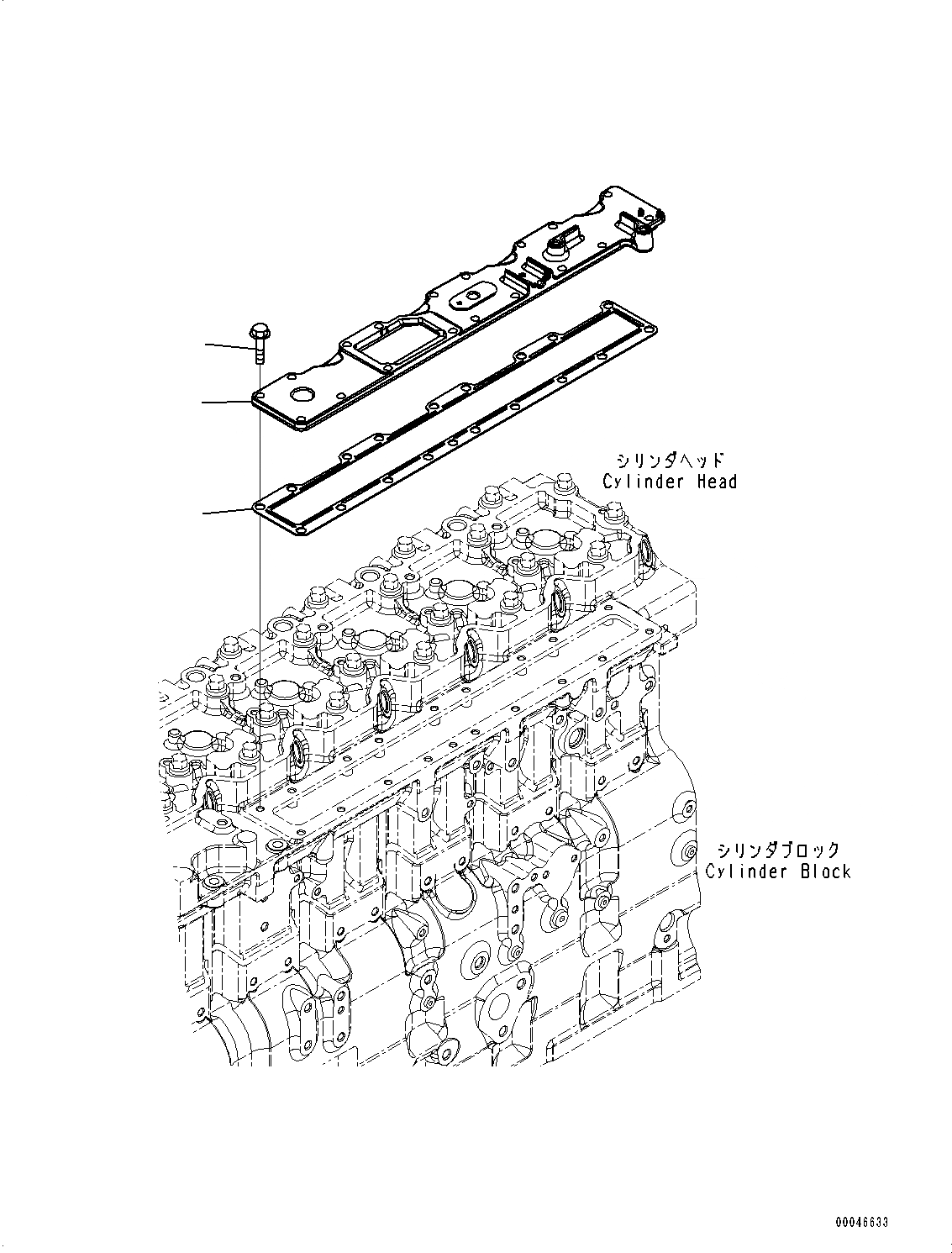 シリンダヘッド
Cylinder Head

シリンダブロック
Cylinder Block

00046633