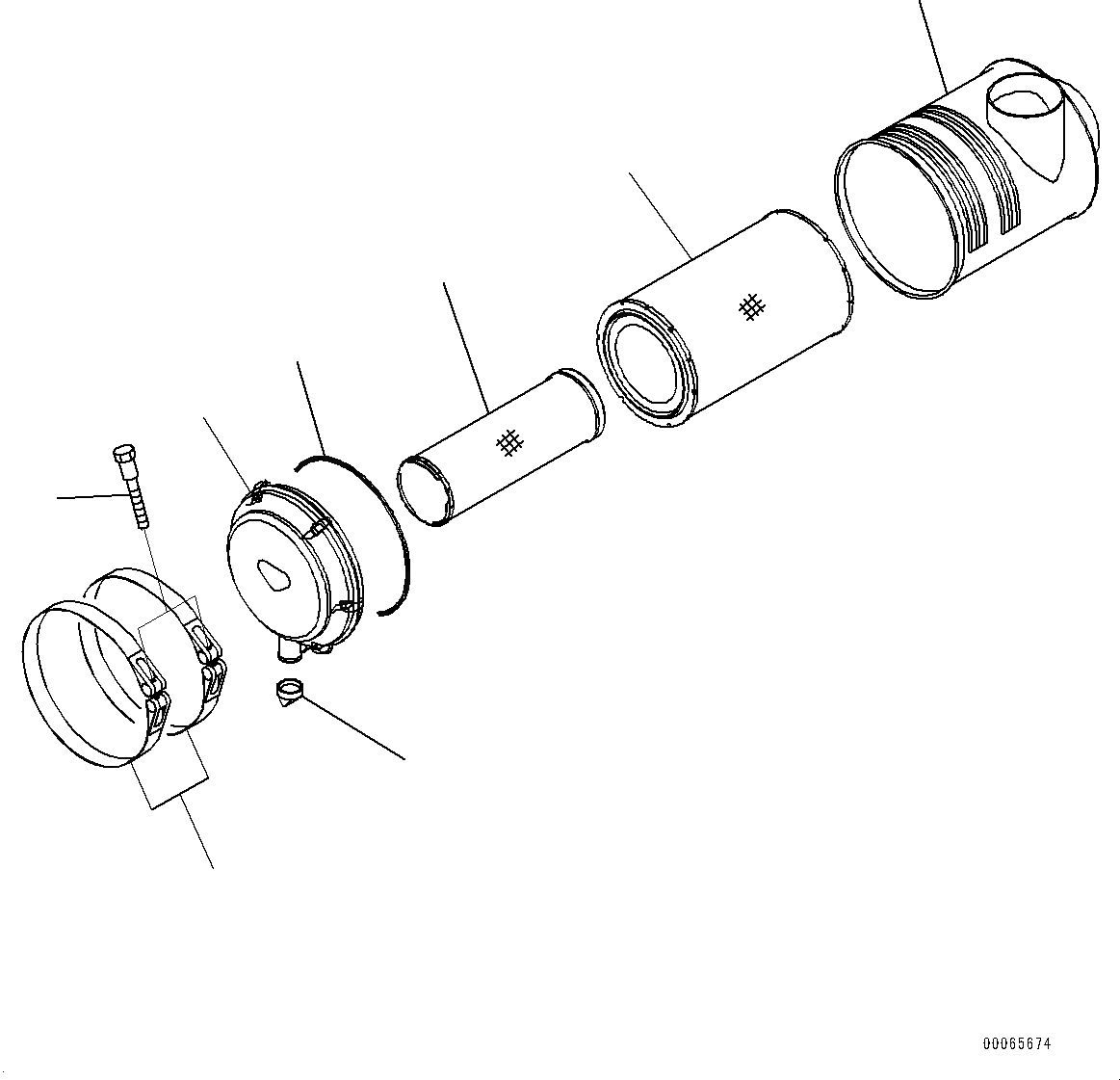 00065674